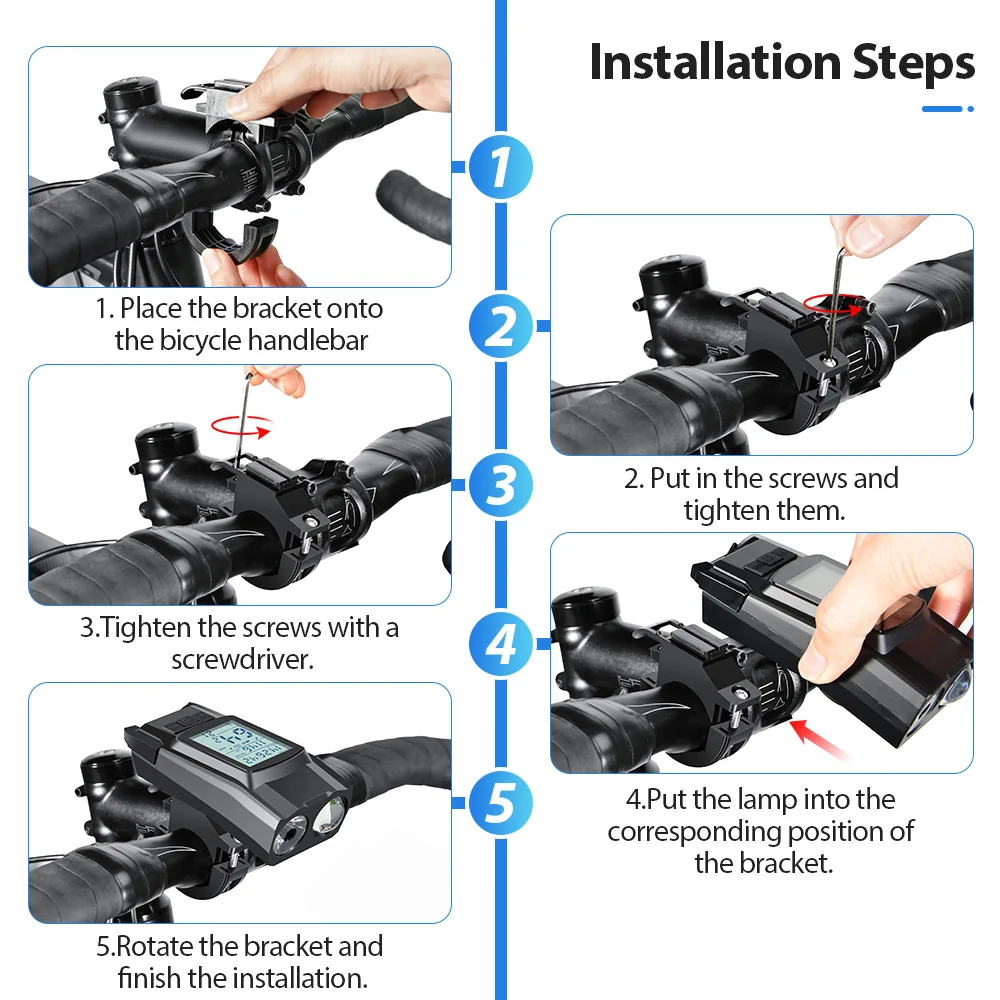 Installation Steps

1

1. Place the bracket onto the bicycle handlebar

2

2. Put in the screws and tighten them.

3

3.Tighten the screws with a screwdriver.

4

4.Put the lamp into the corresponding position of the bracket.

5

5.Rotate the bracket and finish the installation.