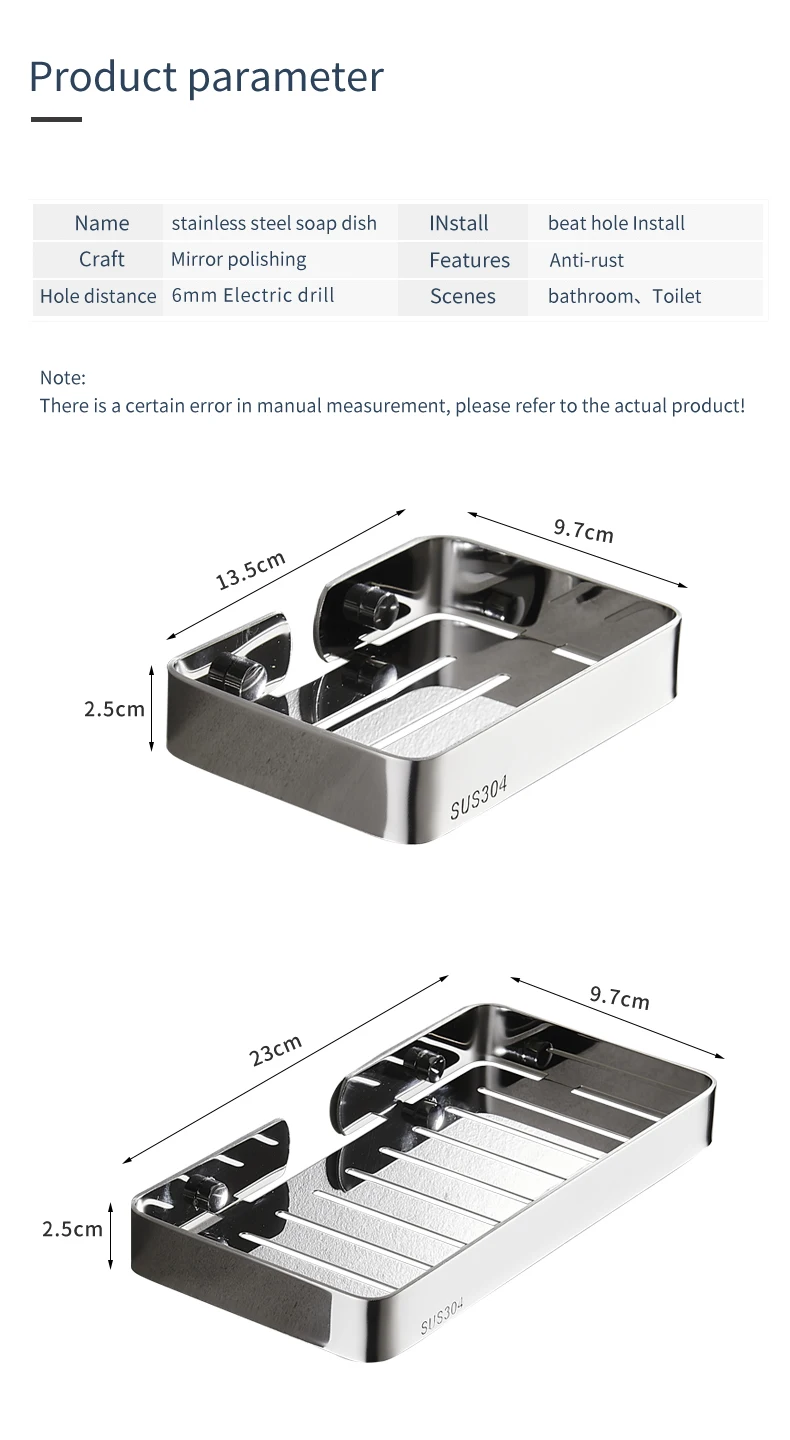 Product parameter

| Name | stainless steel soap dish | INstall | beat hole Install |
|---|---|---|---|
| Craft | Mirror polishing | Features | Anti-rust |
| Hole distance | 6mm Electric drill | Scenes | bathroom、Toilet |

Note:
There is a certain error in manual measurement, please refer to the actual product!

13.5cm
9.7cm
2.5cm
SUS304

23cm
9.7cm
2.5cm
SUS304