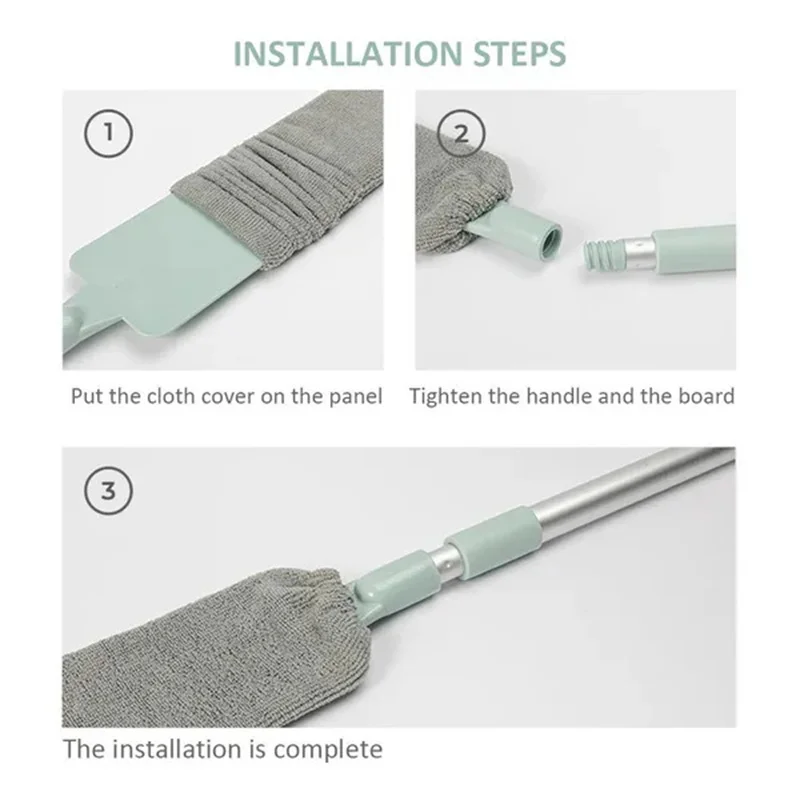 INSTALLATION STEPS

1

Put the cloth cover on the panel

2

Tighten the handle and the board

3

The installation is complete