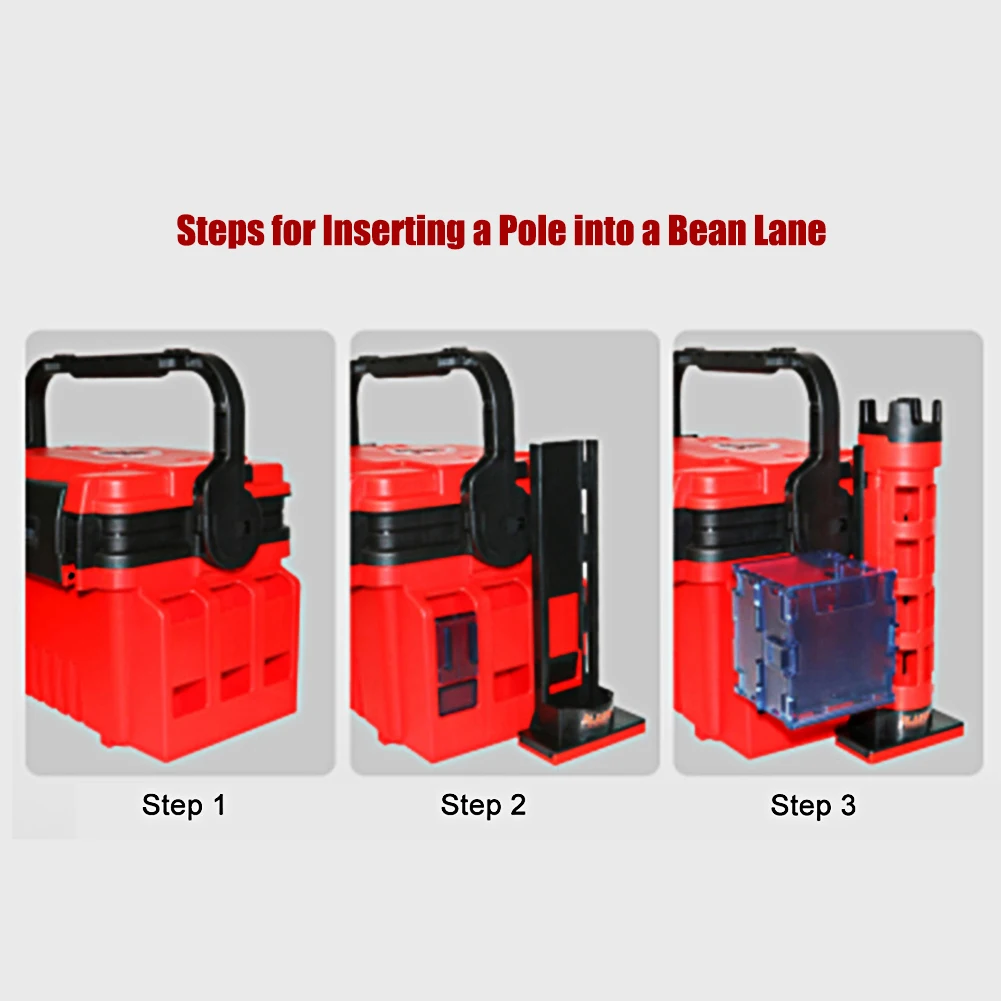 Steps for Inserting a Pole into a Bean Lane

Step 1

Step 2

Step 3