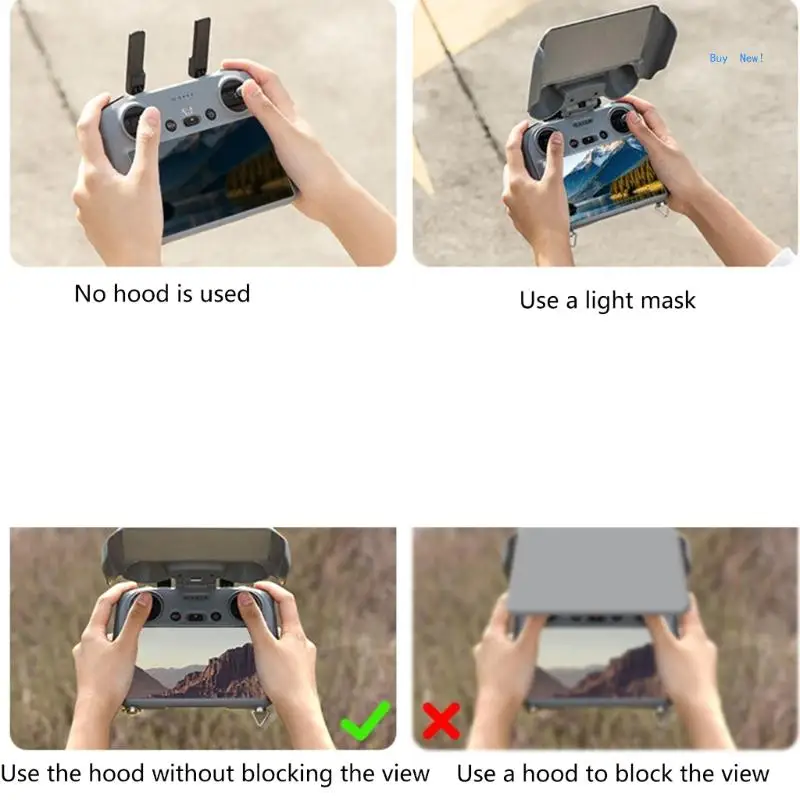 Buy New!

No hood is used

Use a light mask

Use the hood without blocking the view

Use a hood to block the view