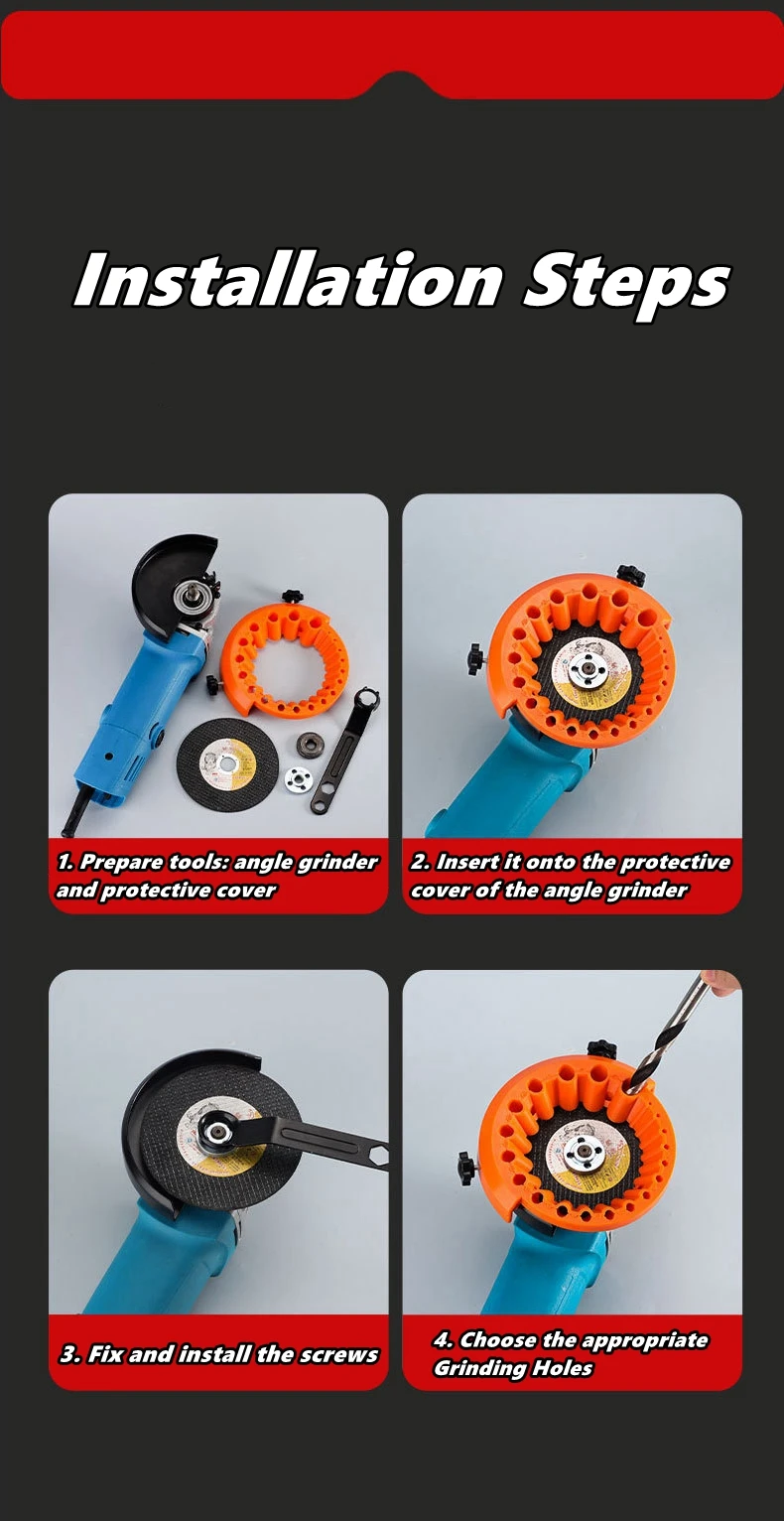 Installation Steps

1. Prepare tools: angle grinder and protective cover

2. Insert it onto the protective cover of the angle grinder

3. Fix and install the screws

4. Choose the appropriate Grinding Holes