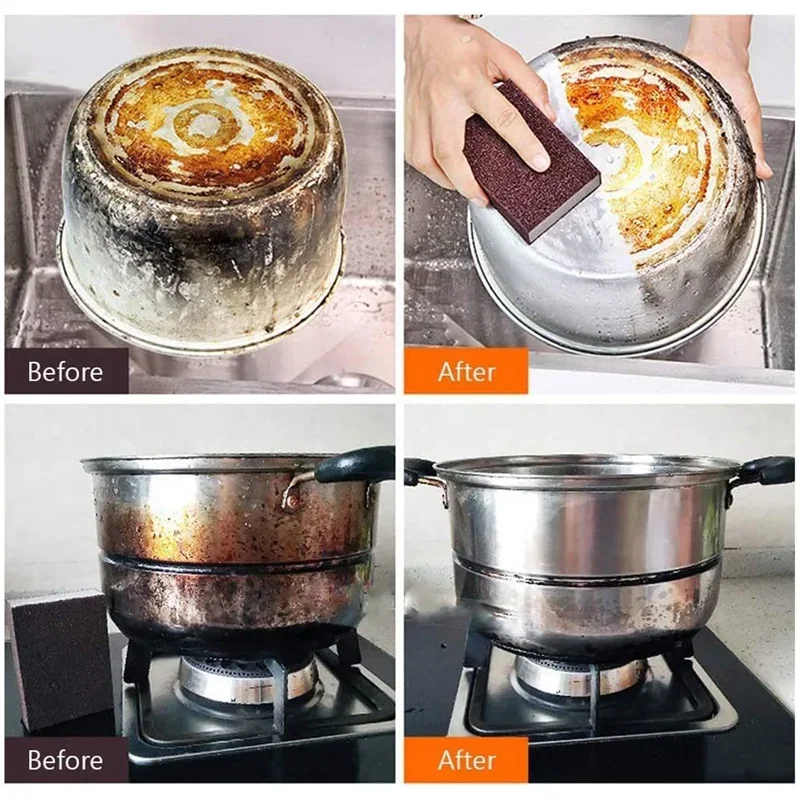 Before

After

Before

After