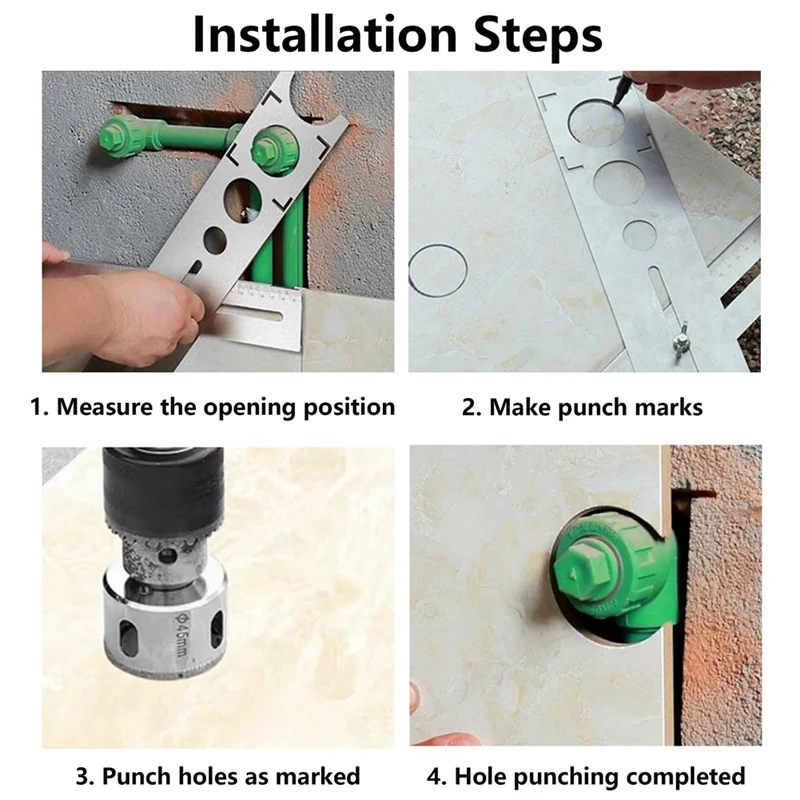 Installation Steps

1. Measure the opening position

2. Make punch marks

Φ45mm

3. Punch holes as marked

4. Hole punching completed