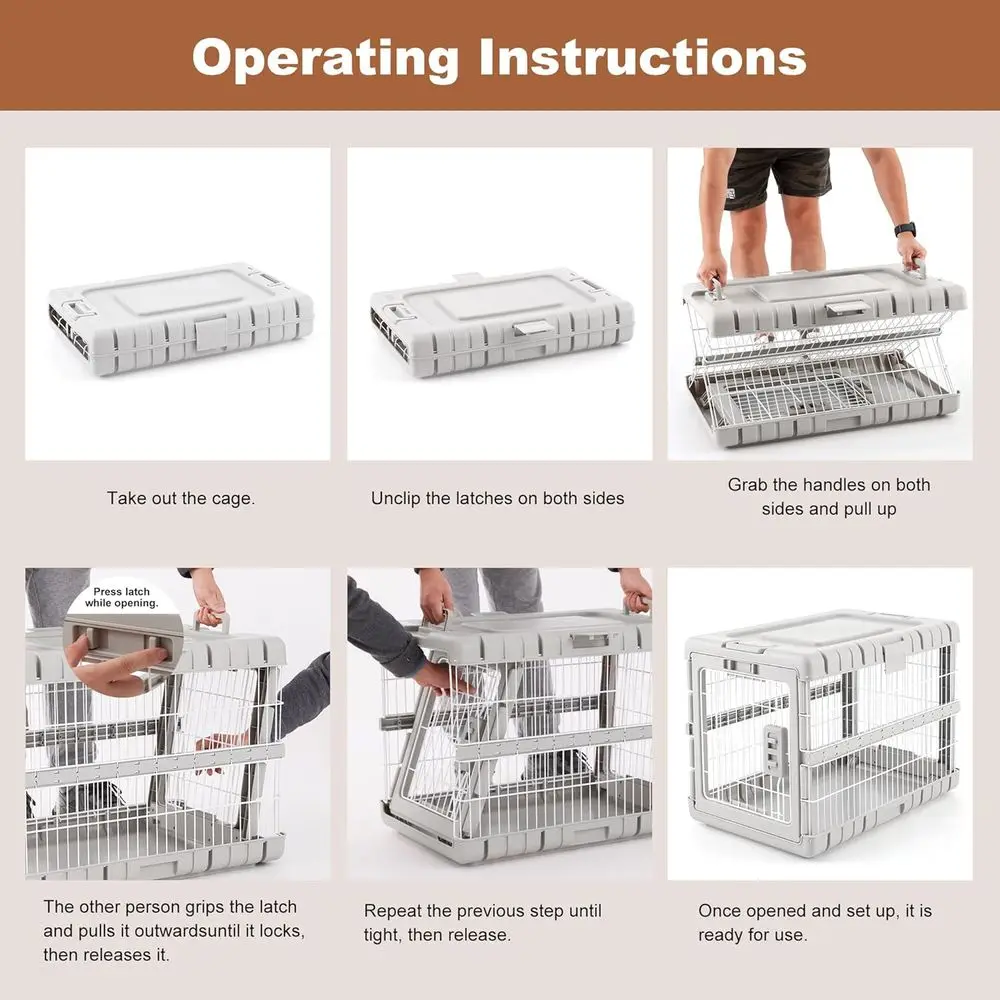 Operating Instructions

Take out the cage.

Unclip the latches on both sides

Grab the handles on both sides and pull up

Press latch while opening.

The other person grips the latch and pulls it outwardsuntil it locks, then releases it.

Repeat the previous step until tight, then release.

Once opened and set up, it is ready for use.