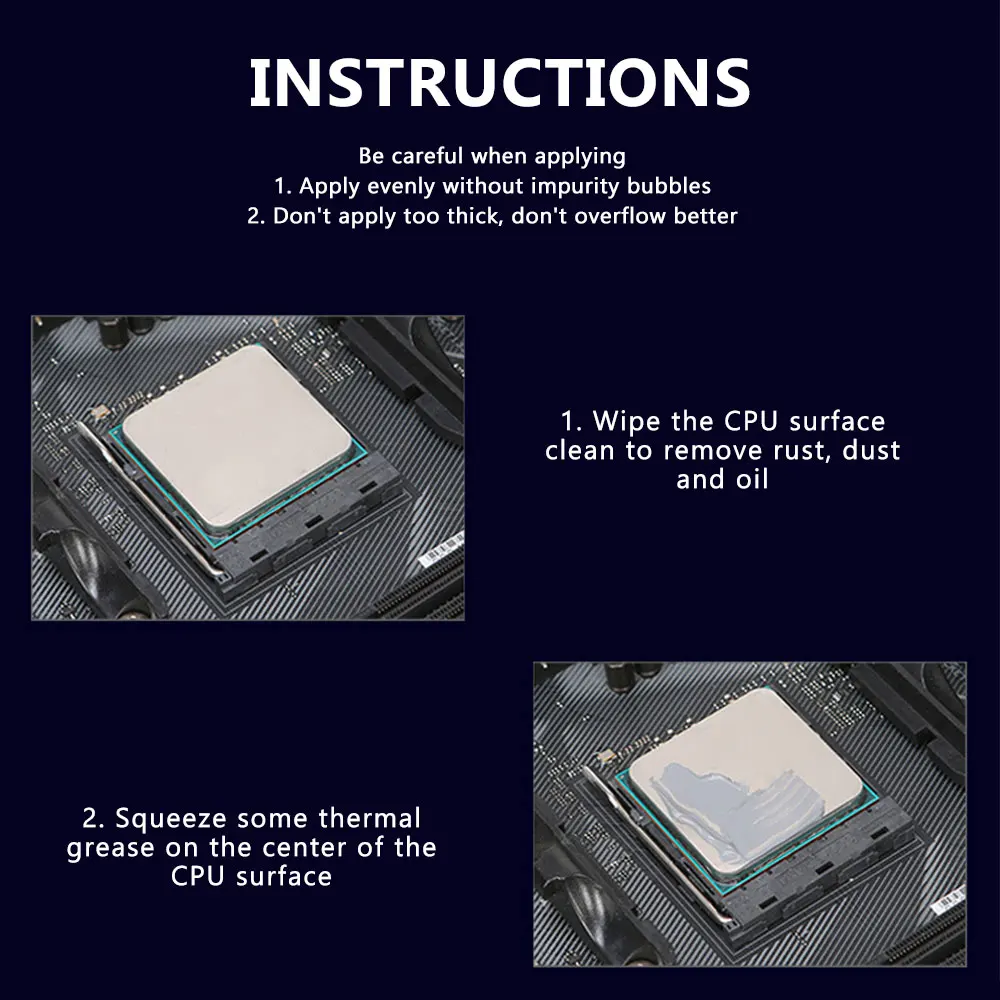 INSTRUCTIONS

Be careful when applying
1. Apply evenly without impurity bubbles
2. Don't apply too thick, don't overflow better

1. Wipe the CPU surface clean to remove rust, dust and oil

2. Squeeze some thermal grease on the center of the CPU surface