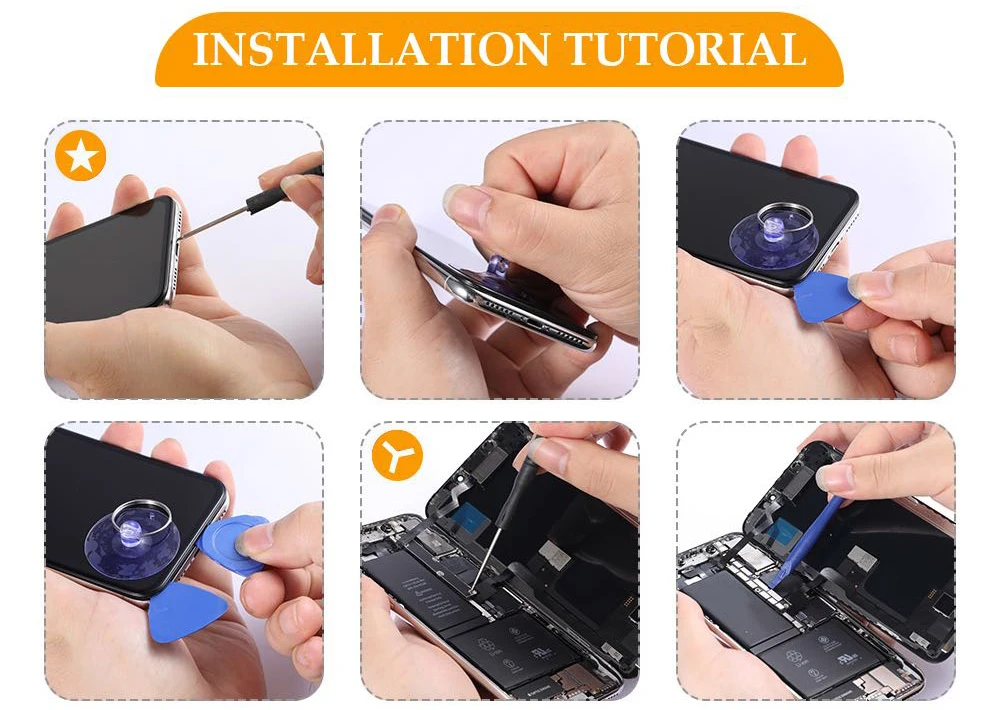 INSTALLATION TUTORIAL