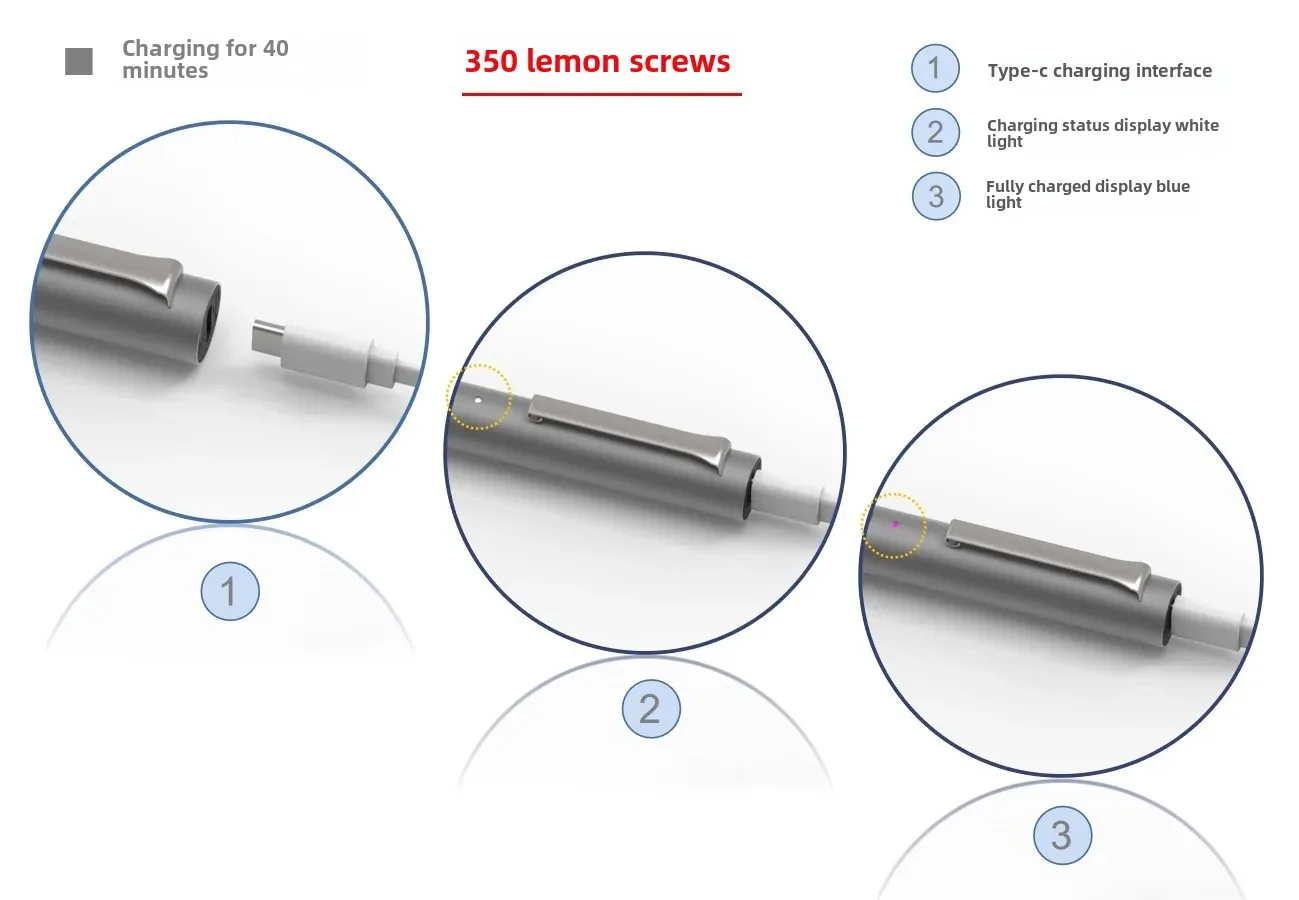 Charging for 40 minutes

350 lemon screws

1 Type-c charging interface

2 Charging status display white light

3 Fully charged display blue light

1

2

3