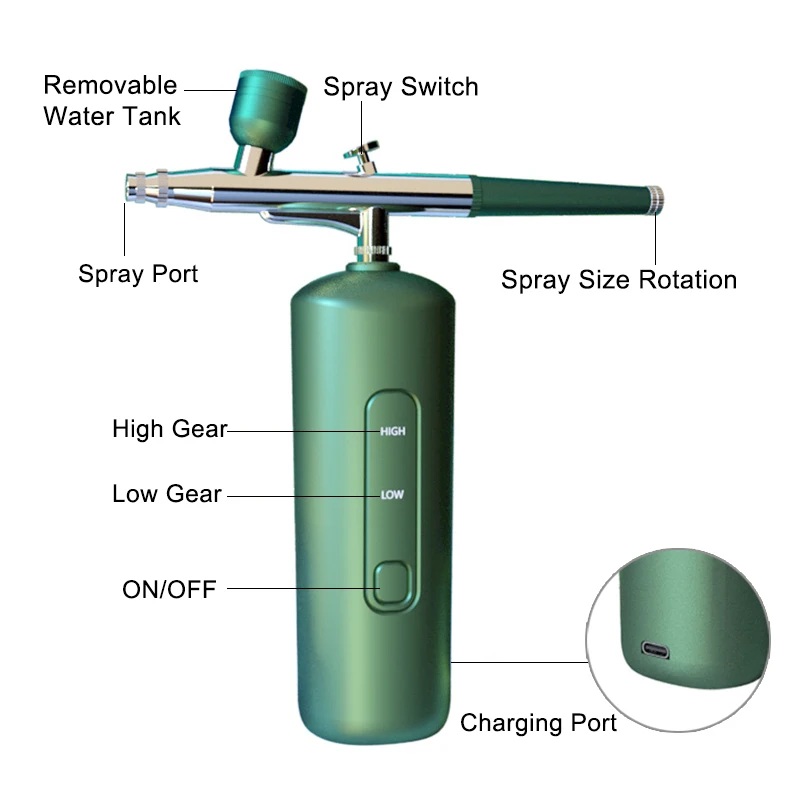 Removable Water Tank

Spray Switch

Spray Port

Spray Size Rotation

High Gear

HIGH

Low Gear

LOW

ON/OFF

Charging Port