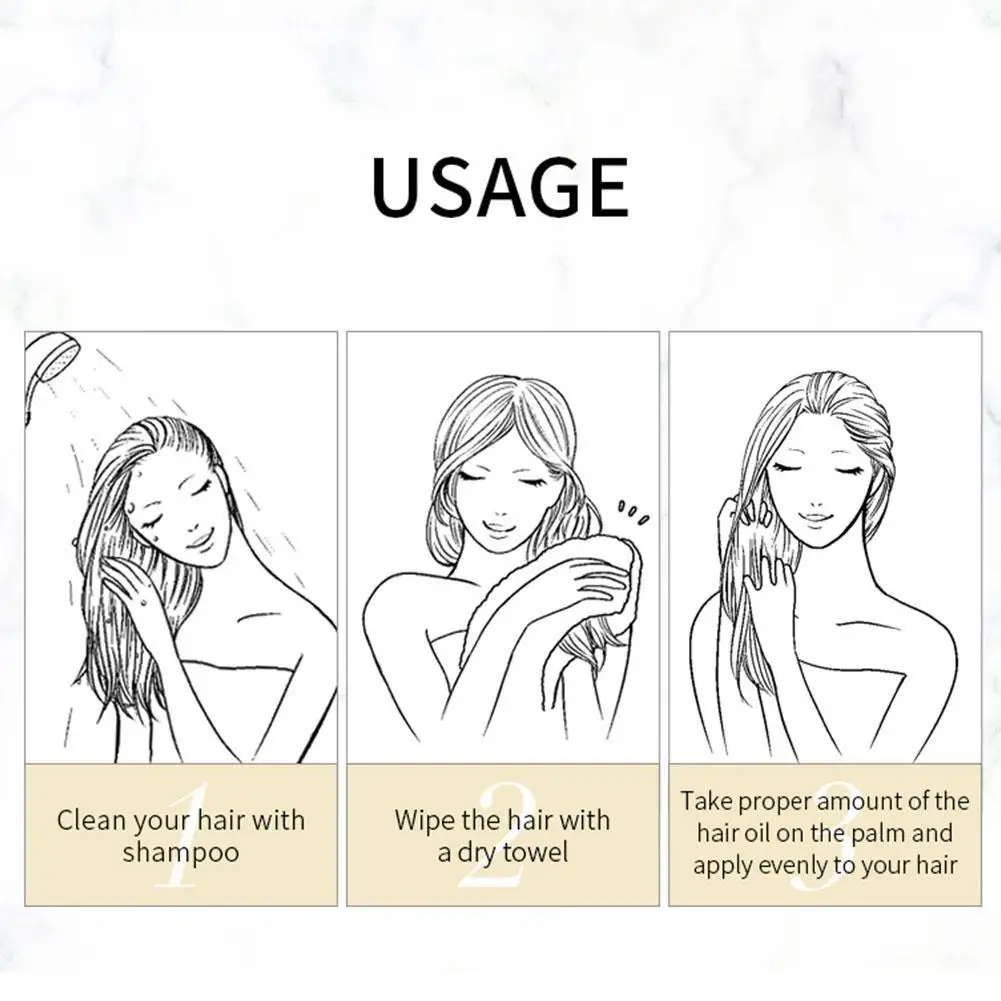 USAGE

1
Clean your hair with shampoo

2
Wipe the hair with a dry towel

3
Take proper amount of the hair oil on the palm and apply evenly to your hair