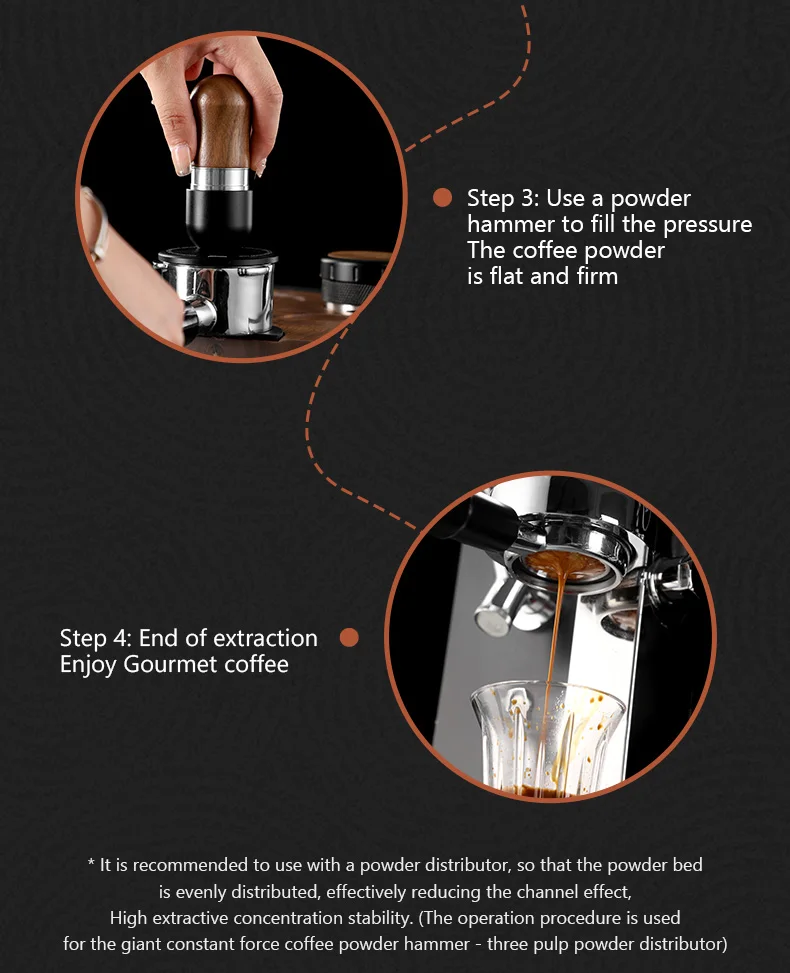 Step 3: Use a powder hammer to fill the pressure The coffee powder is flat and firm

Step 4: End of extraction Enjoy Gourmet coffee

* It is recommended to use with a powder distributor, so that the powder bed is evenly distributed, effectively reducing the channel effect, High extractive concentration stability. (The operation procedure is used for the giant constant force coffee powder hammer - three pulp powder distributor)