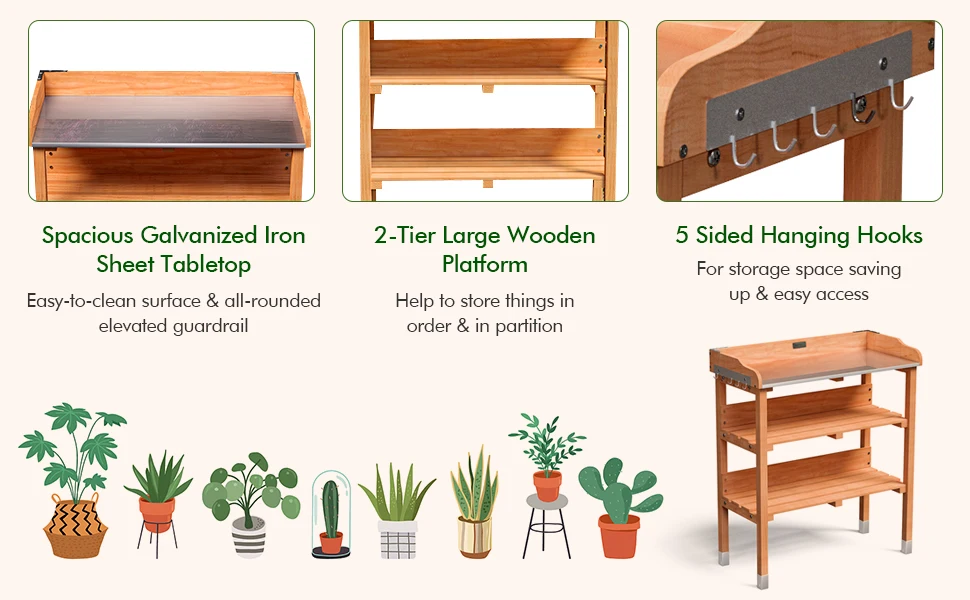 Spacious Galvanized Iron Sheet Tabletop

Easy-to-clean surface & all-rounded elevated guardrail

2-Tier Large Wooden Platform

Help to store things in order & in partition

5 Sided Hanging Hooks

For storage space saving up & easy access