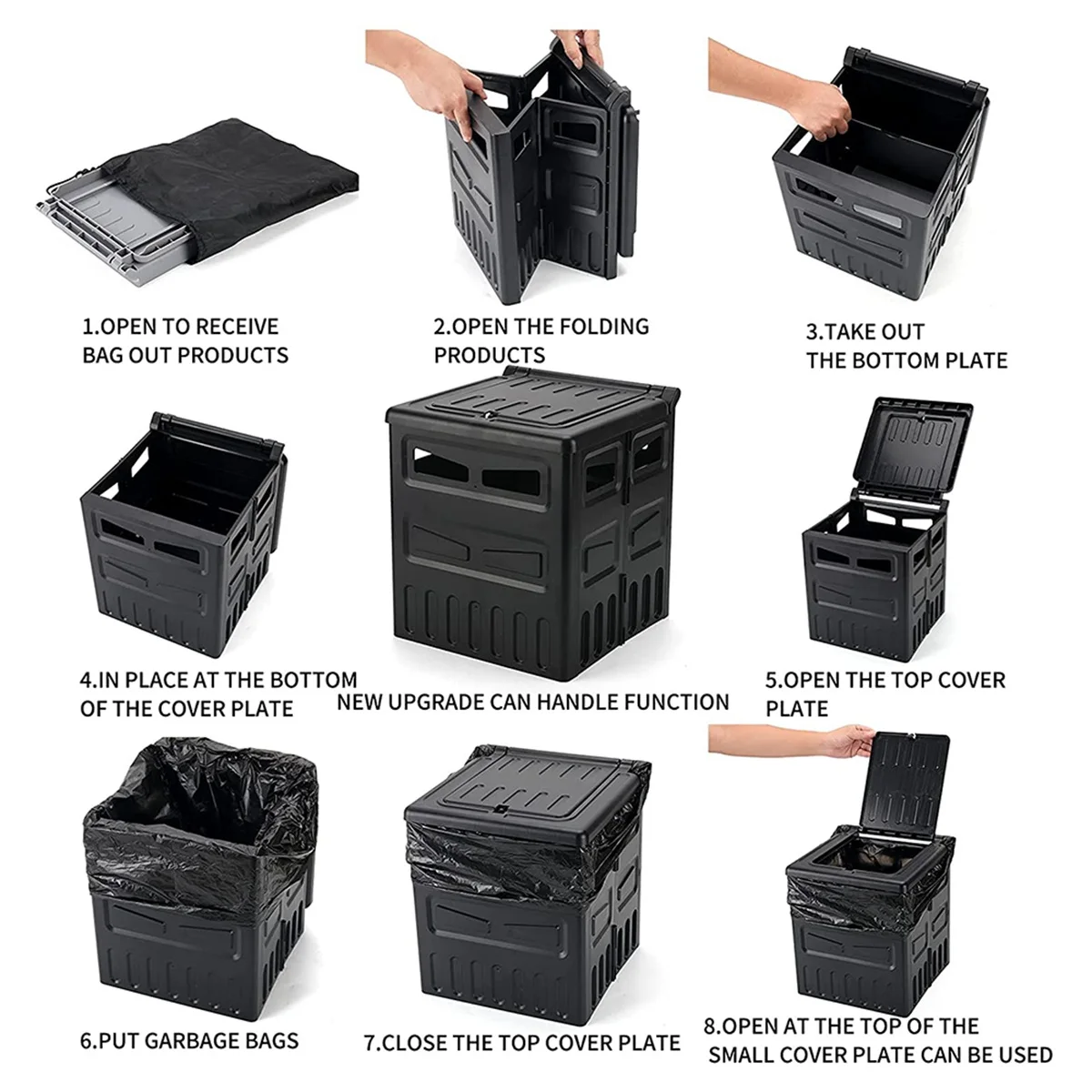 1.OPEN TO RECEIVE BAG OUT PRODUCTS

2.OPEN THE FOLDING PRODUCTS

3.TAKE OUT THE BOTTOM PLATE

4.IN PLACE AT THE BOTTOM OF THE COVER PLATE

NEW UPGRADE CAN HANDLE FUNCTION

5.OPEN THE TOP COVER PLATE

6.PUT GARBAGE BAGS

7.CLOSE THE TOP COVER PLATE

8.OPEN AT THE TOP OF THE SMALL COVER PLATE CAN BE USED