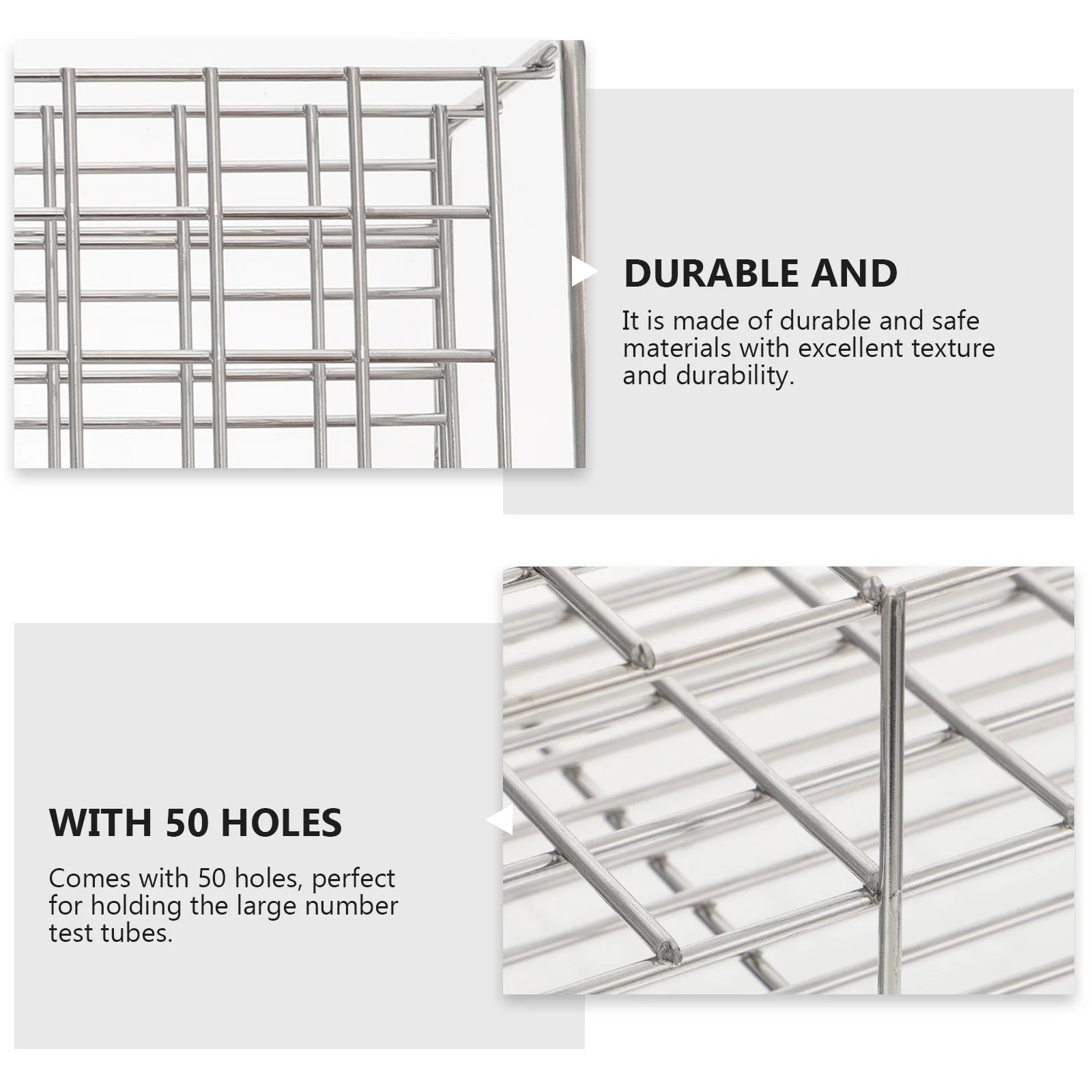 DURABLE AND

It is made of durable and safe materials with excellent texture and durability.

WITH 50 HOLES

Comes with 50 holes, perfect for holding the large number test tubes.