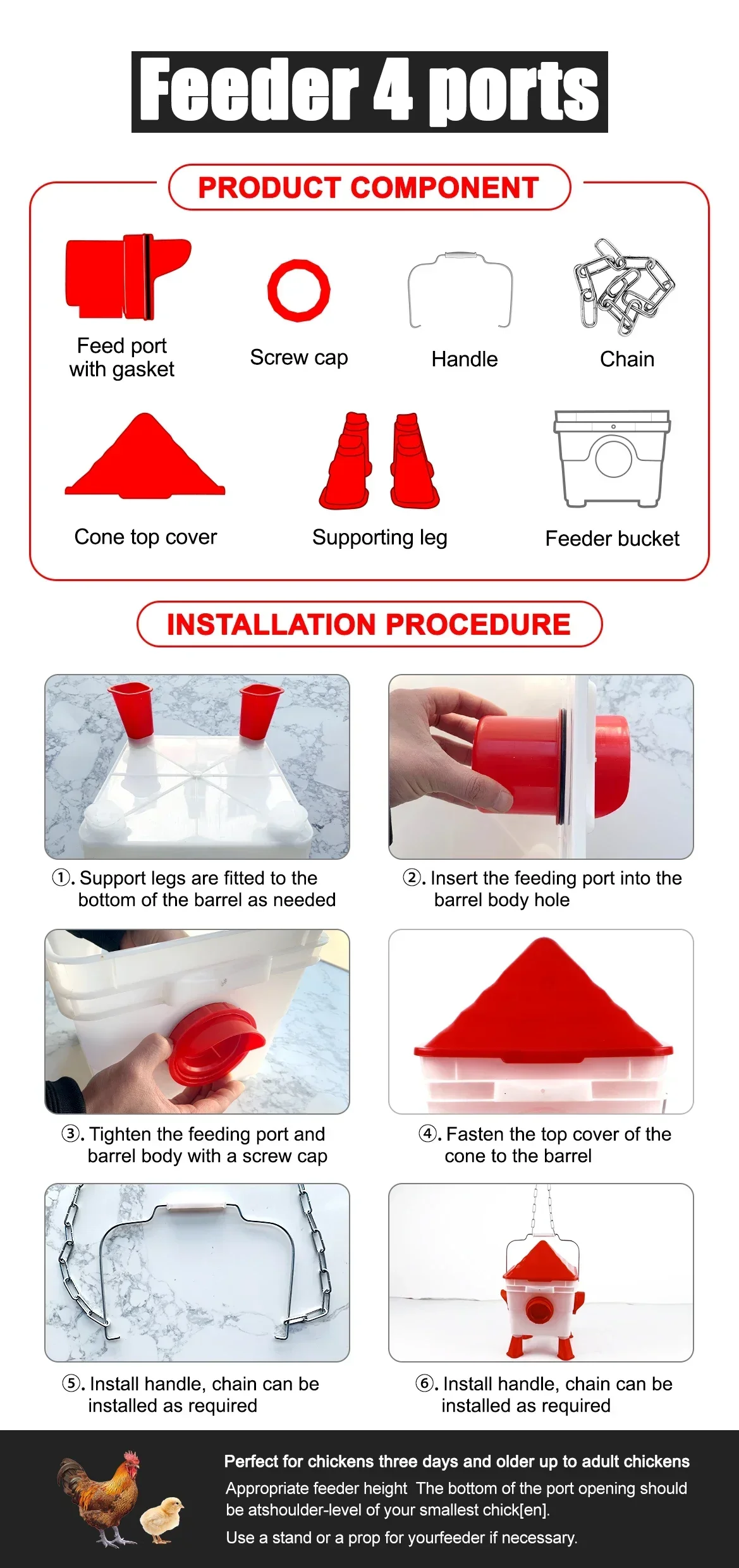 Feeder 4 ports

PRODUCT COMPONENT

Feed port with gasket

Screw cap

Handle

Chain

Cone top cover

Supporting leg

Feeder bucket

INSTALLATION PROCEDURE

①. Support legs are fitted to the bottom of the barrel as needed

②. Insert the feeding port into the barrel body hole

③. Tighten the feeding port and barrel body with a screw cap

④. Fasten the top cover of the cone to the barrel

⑤. Install handle, chain can be installed as required

⑥. Install handle, chain can be installed as required

Perfect for chickens three days and older up to adult chickens

Appropriate feeder height The bottom of the port opening should be atshoulder-level of your smallest chick[en].

Use a stand or a prop for yourfeeder if necessary.