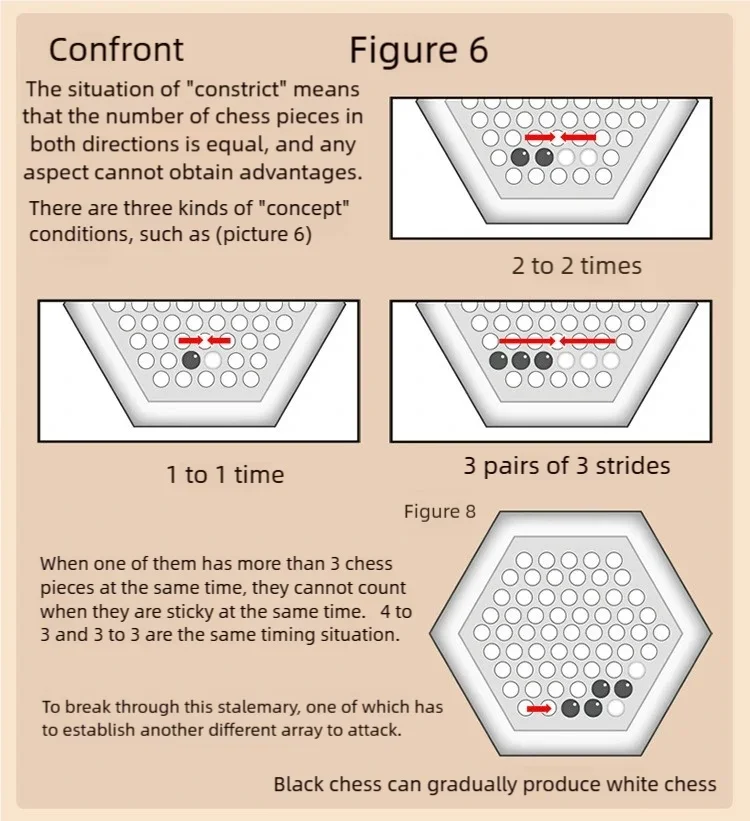 Confront

Figure 6

The situation of "constrict" means that the number of chess pieces in both directions is equal, and any aspect cannot obtain advantages.

There are three kinds of "concept" conditions, such as (picture 6)

2 to 2 times

1 to 1 time

3 pairs of 3 strides

Figure 8

When one of them has more than 3 chess pieces at the same time, they cannot count when they are sticky at the same time. 4 to 3 and 3 to 3 are the same timing situation.

To break through this stalemary, one of which has to establish another different array to attack.

Black chess can gradually produce white chess