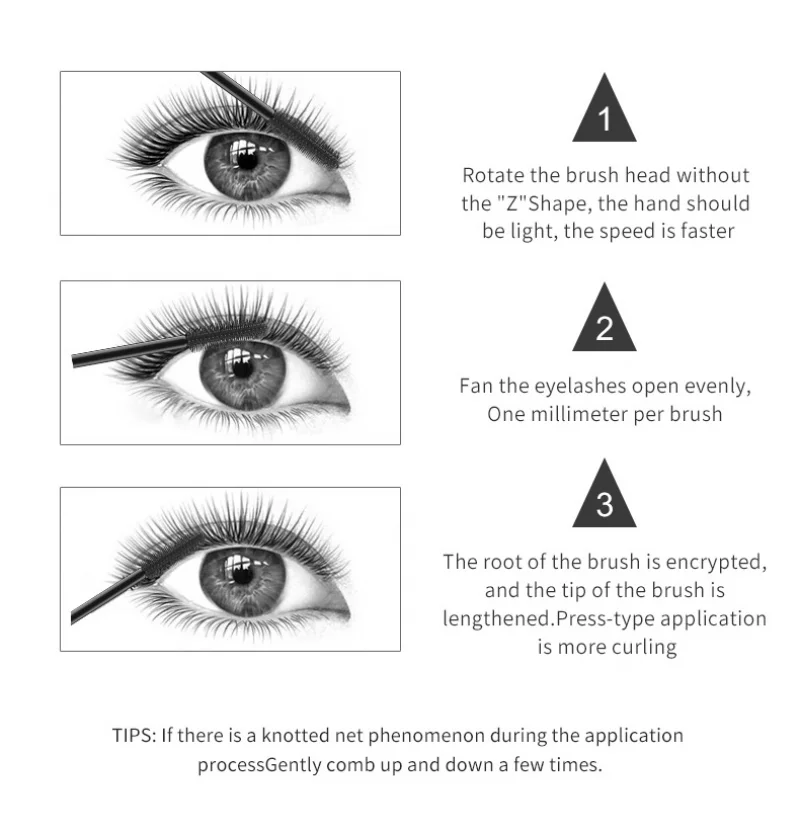 1

Rotate the brush head without the "Z"Shape, the hand should be light, the speed is faster

2

Fan the eyelashes open evenly, One millimeter per brush

3

The root of the brush is encrypted, and the tip of the brush is lengthened.Press-type application is more curling

TIPS: If there is a knotted net phenomenon during the application processGently comb up and down a few times.