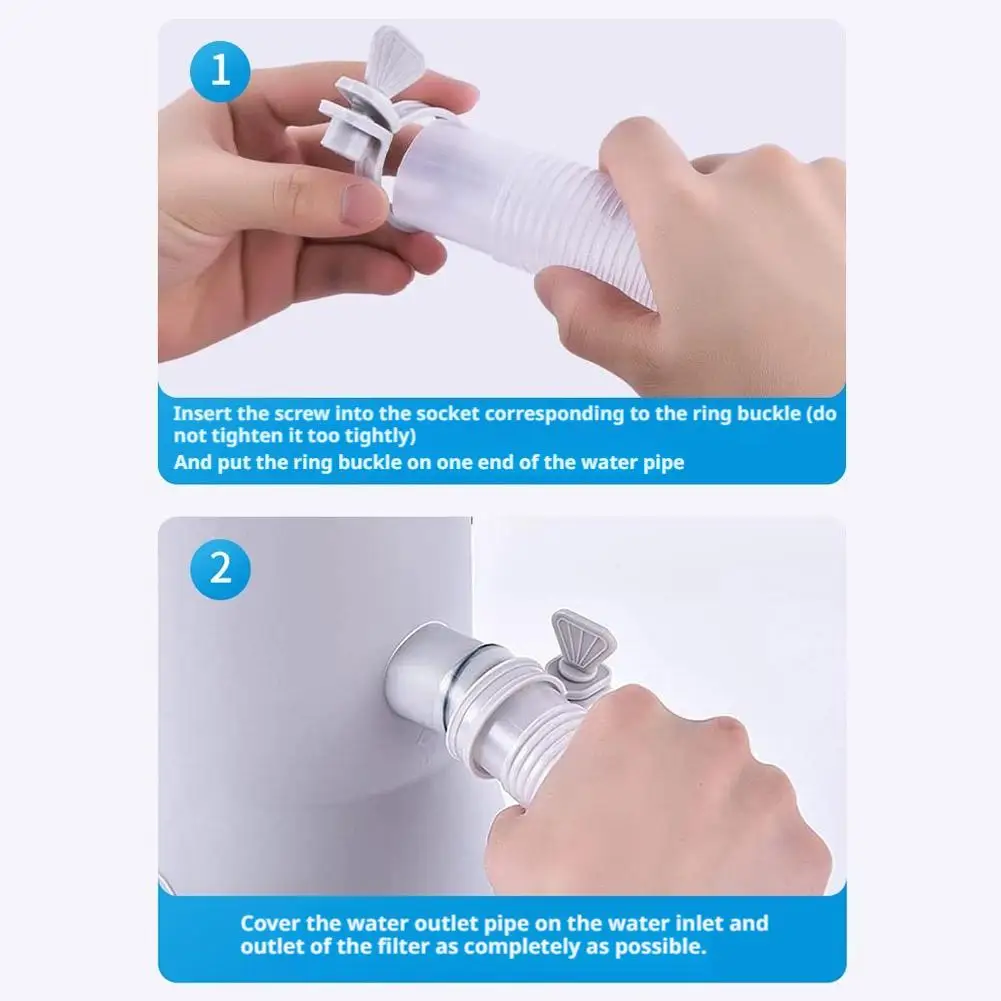 1

Insert the screw into the socket corresponding to the ring buckle (do not tighten it too tightly)
And put the ring buckle on one end of the water pipe

2

Cover the water outlet pipe on the water inlet and outlet of the filter as completely as possible.