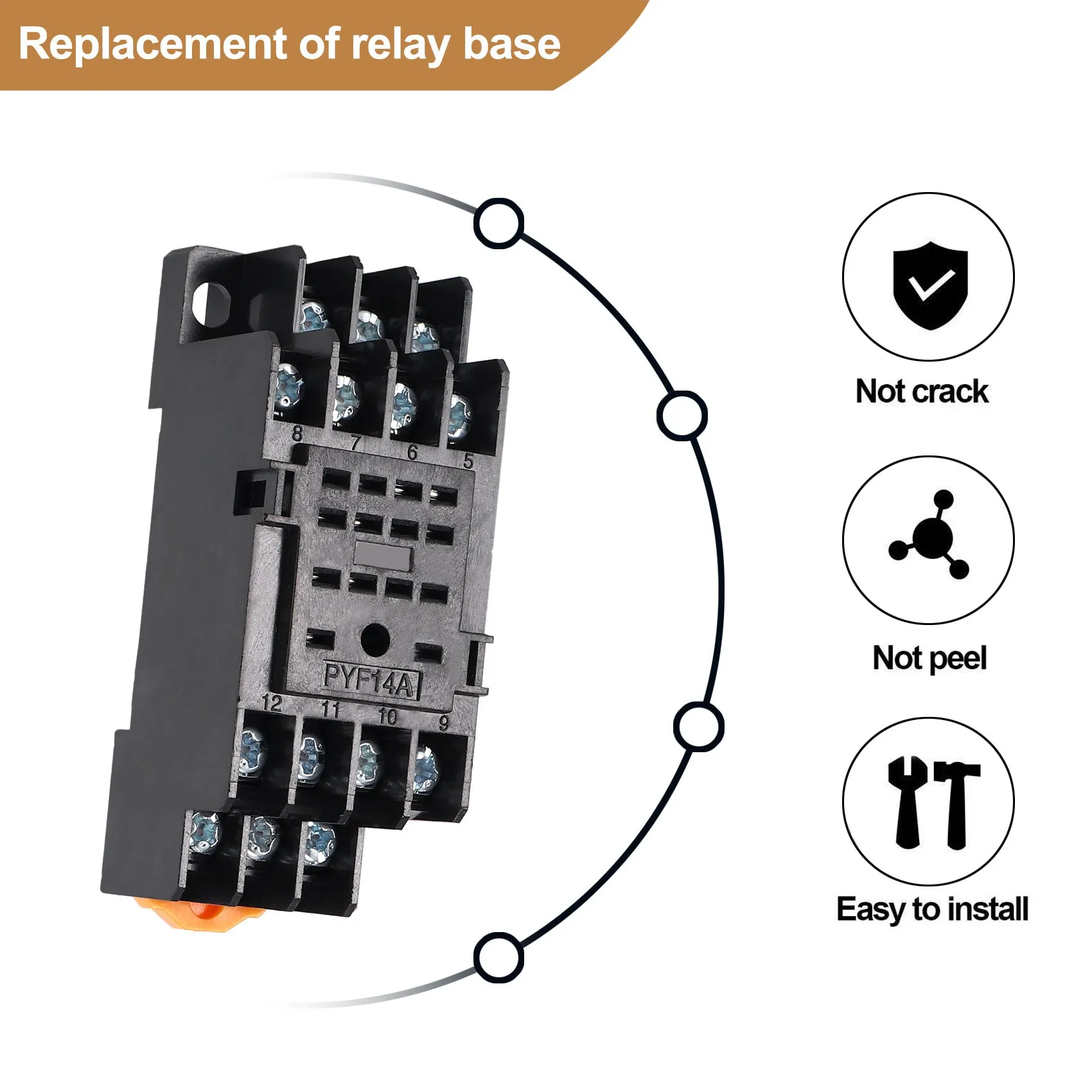 Replacement of relay base

8 7 6 5

PYF14A

12 11 10 9

Not crack

Not peel

Easy to install