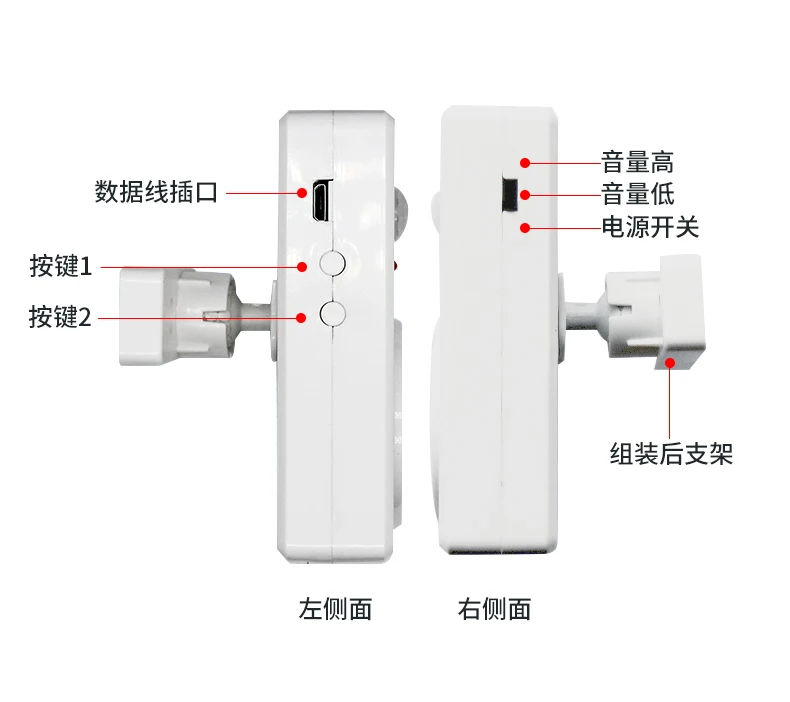 数据线插口
按键1
按键2
音量高
音量低
电源开关
组装后支架
左侧面
右侧面