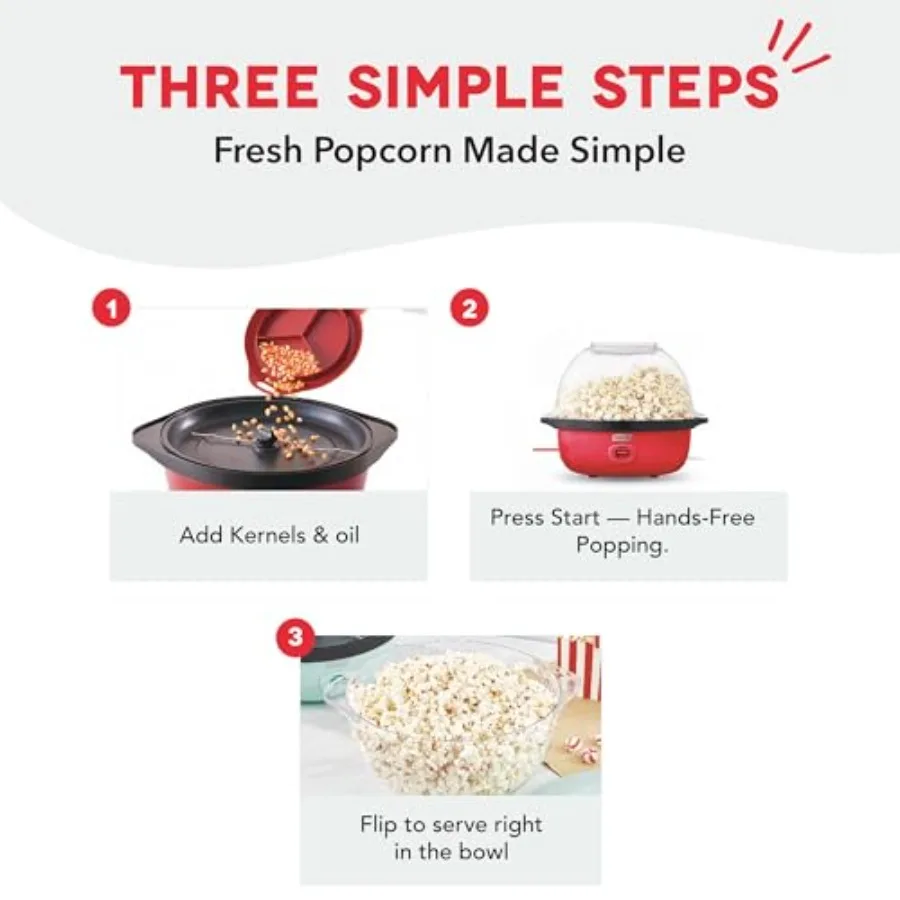 THREE SIMPLE STEPS

Fresh Popcorn Made Simple

1

Add Kernels & oil

2

Press Start — Hands-Free Popping.

3

Flip to serve right in the bowl