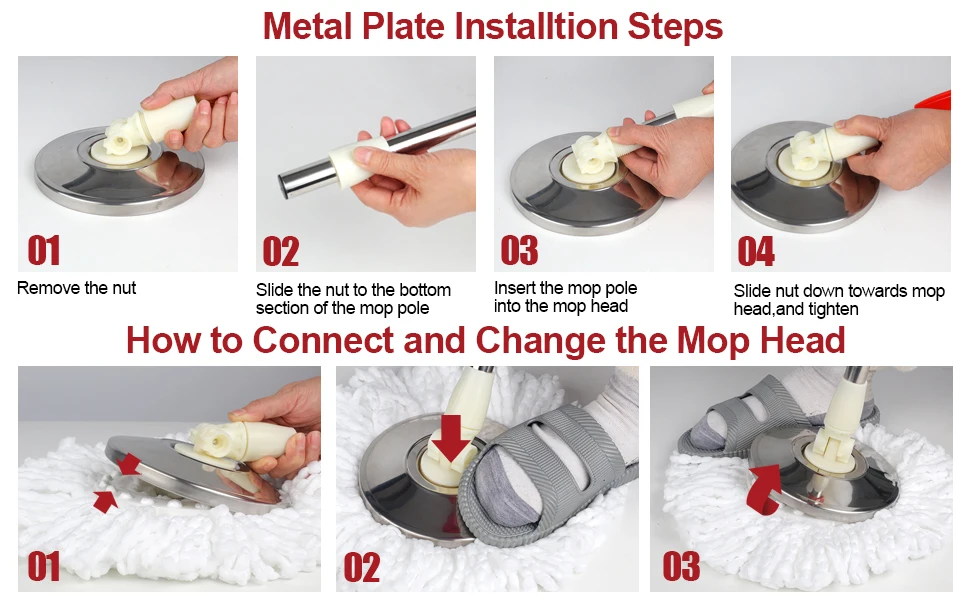 Metal Plate Installtion Steps

01
Remove the nut

02
Slide the nut to the bottom section of the mop pole

03
Insert the mop pole into the mop head

04
Slide nut down towards mop head,and tighten

How to Connect and Change the Mop Head

01

02

03