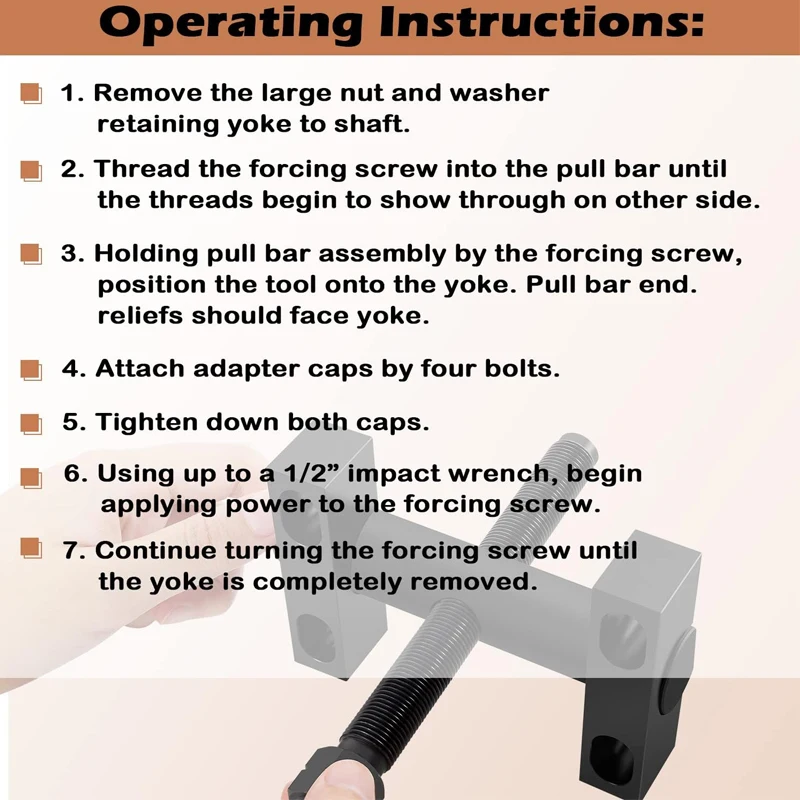 Operating Instructions:

1. Remove the large nut and washer retaining yoke to shaft.

2. Thread the forcing screw into the pull bar until the threads begin to show through on other side.

3. Holding pull bar assembly by the forcing screw, position the tool onto the yoke. Pull bar end. reliefs should face yoke.

4. Attach adapter caps by four bolts.

5. Tighten down both caps.

6. Using up to a 1/2” impact wrench, begin applying power to the forcing screw.

7. Continue turning the forcing screw until the yoke is completely removed.