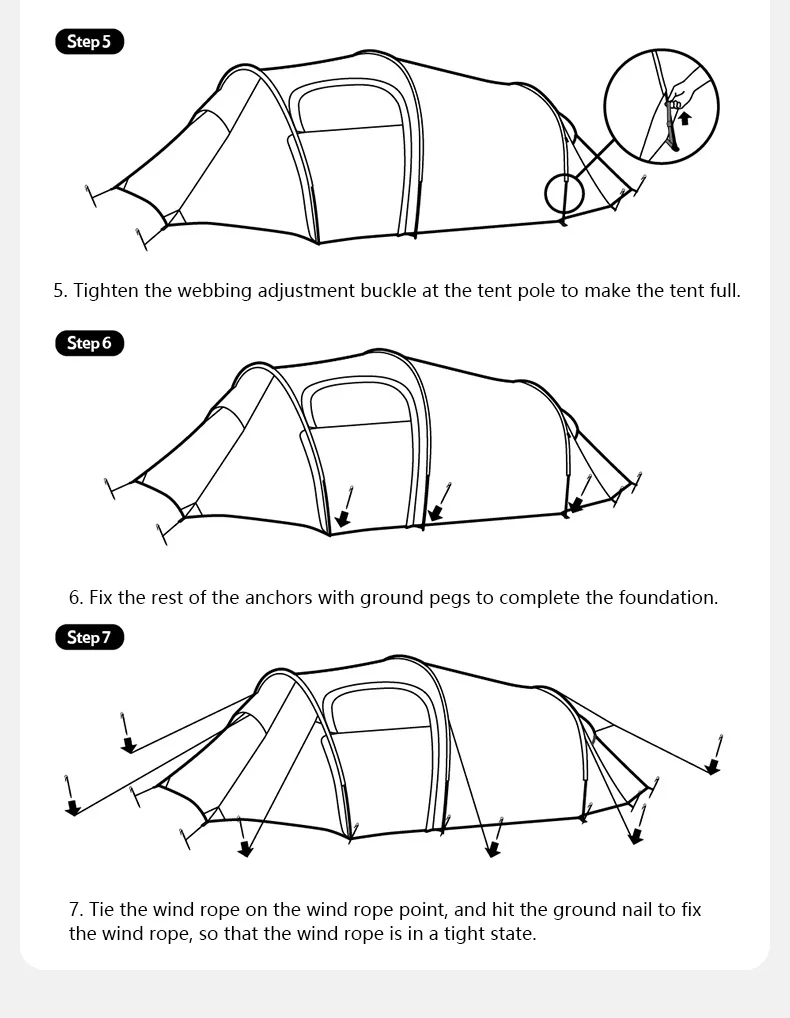 Step 5

5. Tighten the webbing adjustment buckle at the tent pole to make the tent full.

Step 6

6. Fix the rest of the anchors with ground pegs to complete the foundation.

Step 7

7. Tie the wind rope on the wind rope point, and hit the ground nail to fix the wind rope, so that the wind rope is in a tight state.