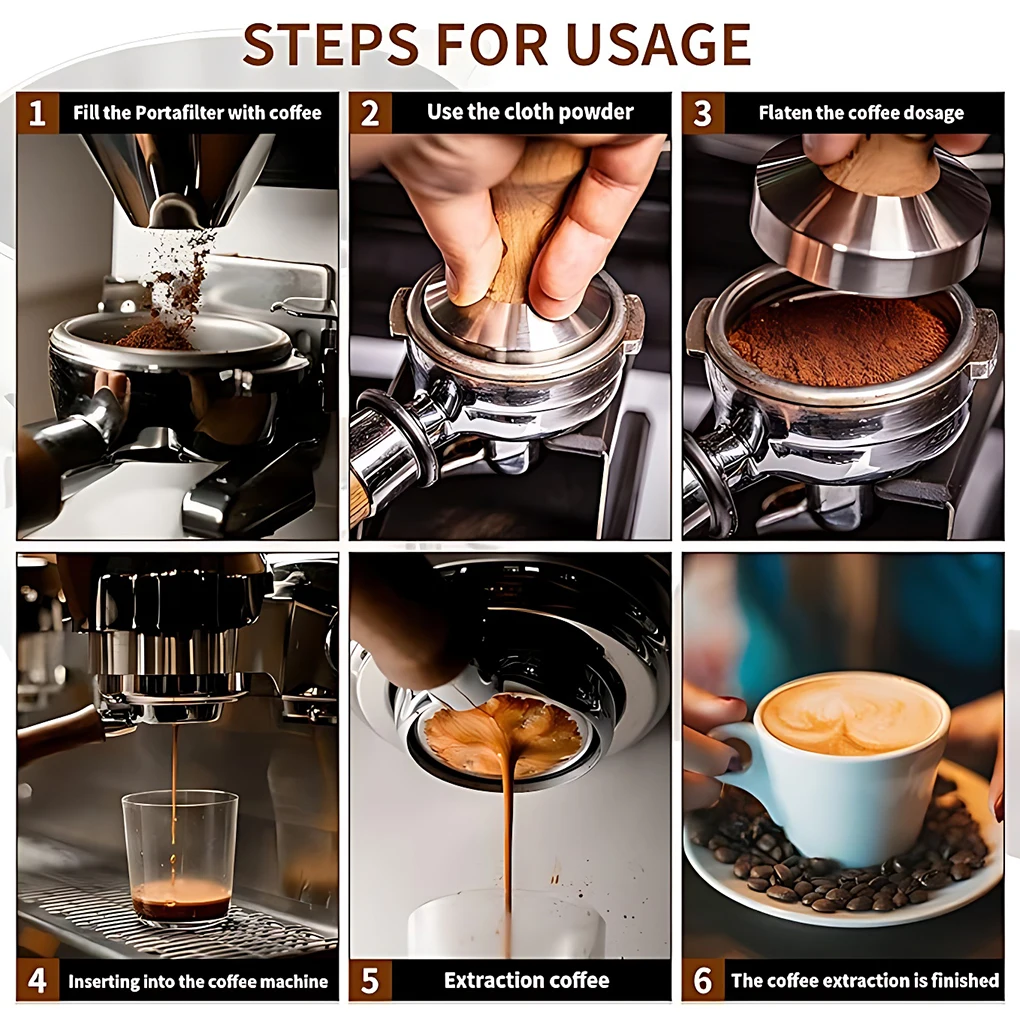 STEPS FOR USAGE

1 Fill the Portafilter with coffee

2 Use the cloth powder

3 Flaten the coffee dosage

4 Inserting into the coffee machine

5 Extraction coffee

6 The coffee extraction is finished