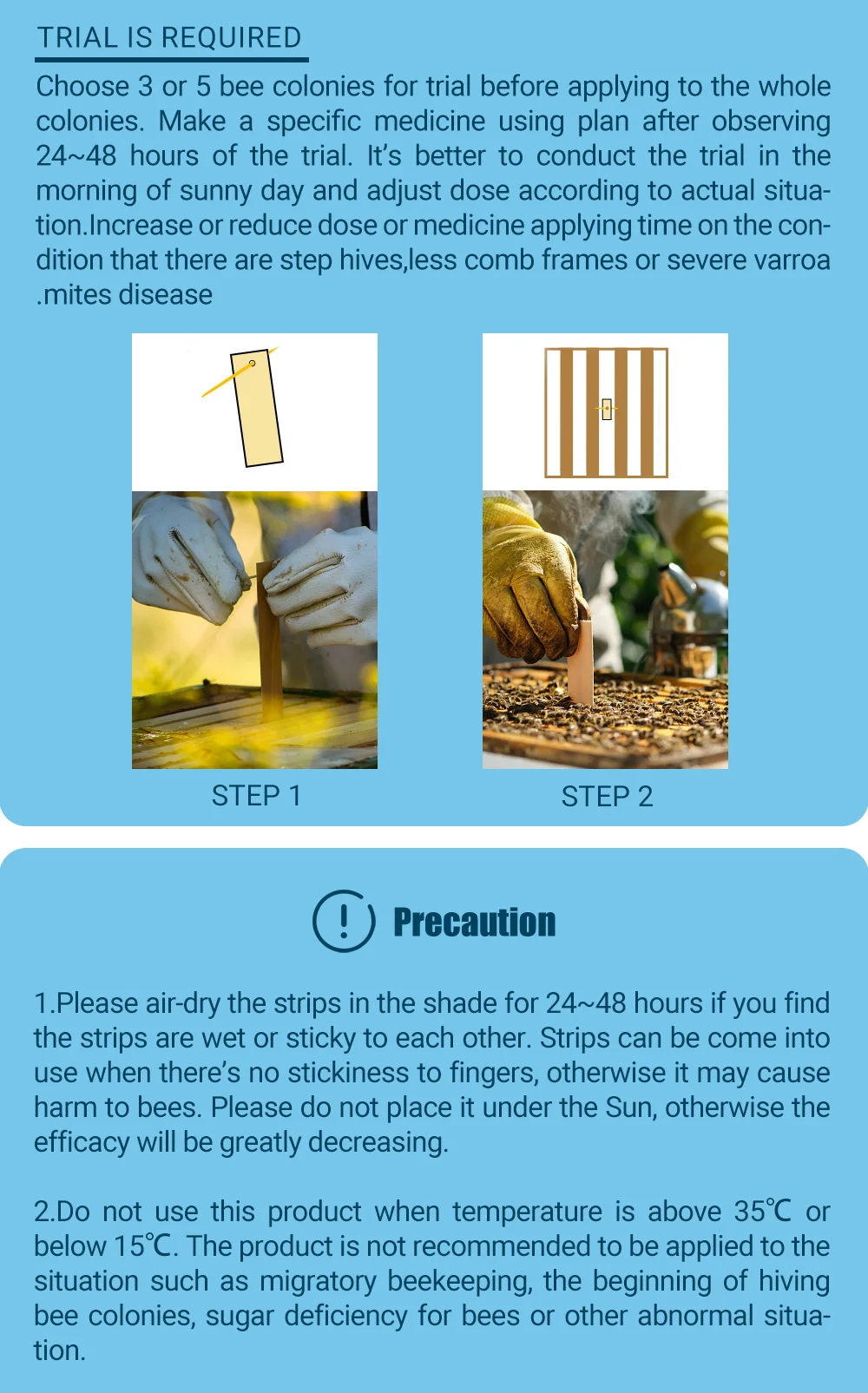 TRIAL IS REQUIRED

Choose 3 or 5 bee colonies for trial before applying to the whole colonies. Make a specific medicine using plan after observing 24~48 hours of the trial. It's better to conduct the trial in the morning of sunny day and adjust dose according to actual situation.Increase or reduce dose or medicine applying time on the condition that there are step hives,less comb frames or severe varroa .mites disease

STEP 1

STEP 2

Precaution

1.Please air-dry the strips in the shade for 24~48 hours if you find the strips are wet or sticky to each other. Strips can be come into use when there's no stickiness to fingers, otherwise it may cause harm to bees. Please do not place it under the Sun, otherwise the efficacy will be greatly decreasing.

2.Do not use this product when temperature is above 35℃ or below 15℃. The product is not recommended to be applied to the situation such as migratory beekeeping, the beginning of hiving bee colonies, sugar deficiency for bees or other abnormal situation.