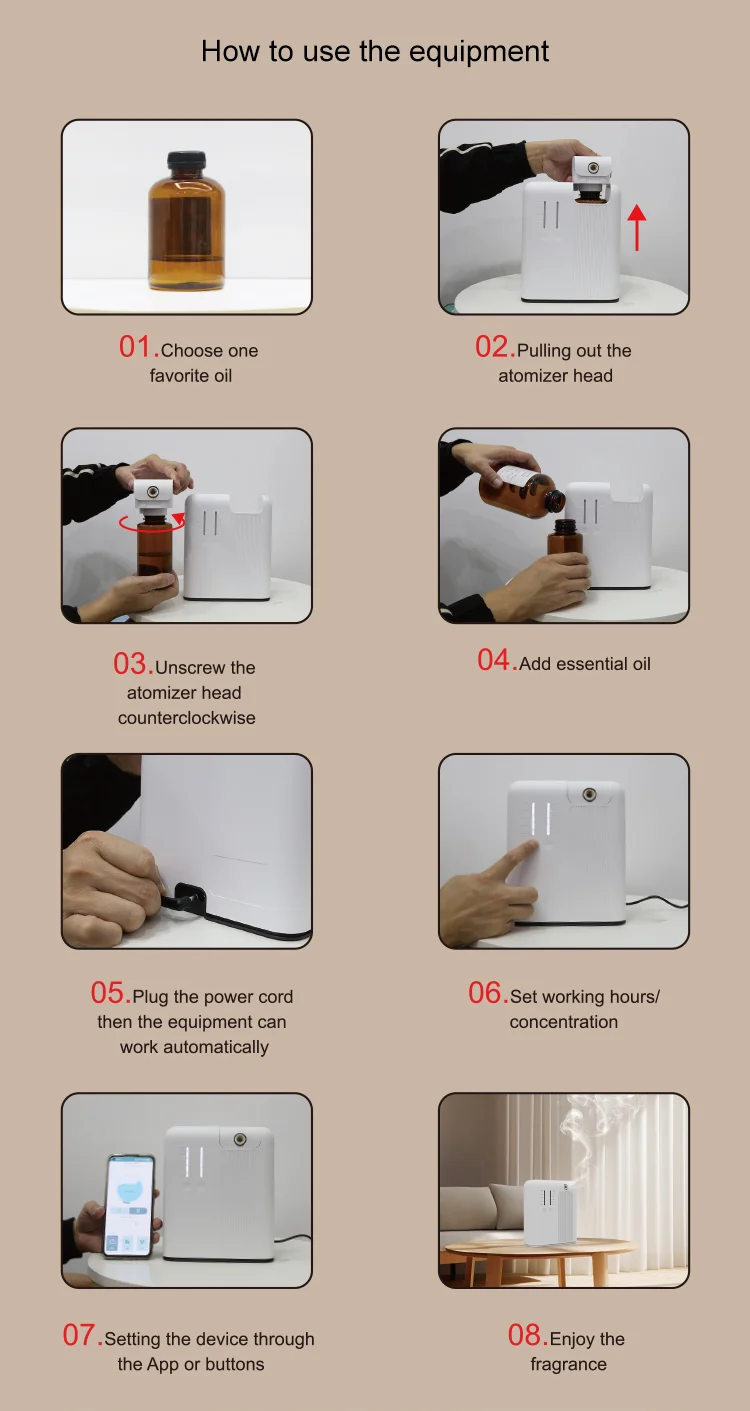 How to use the equipment

01.Choose one favorite oil

02.Pulling out the atomizer head

03.Unscrew the atomizer head counterclockwise

04.Add essential oil

05.Plug the power cord then the equipment can work automatically

06.Set working hours/ concentration

07.Setting the device through the App or buttons

08.Enjoy the fragrance