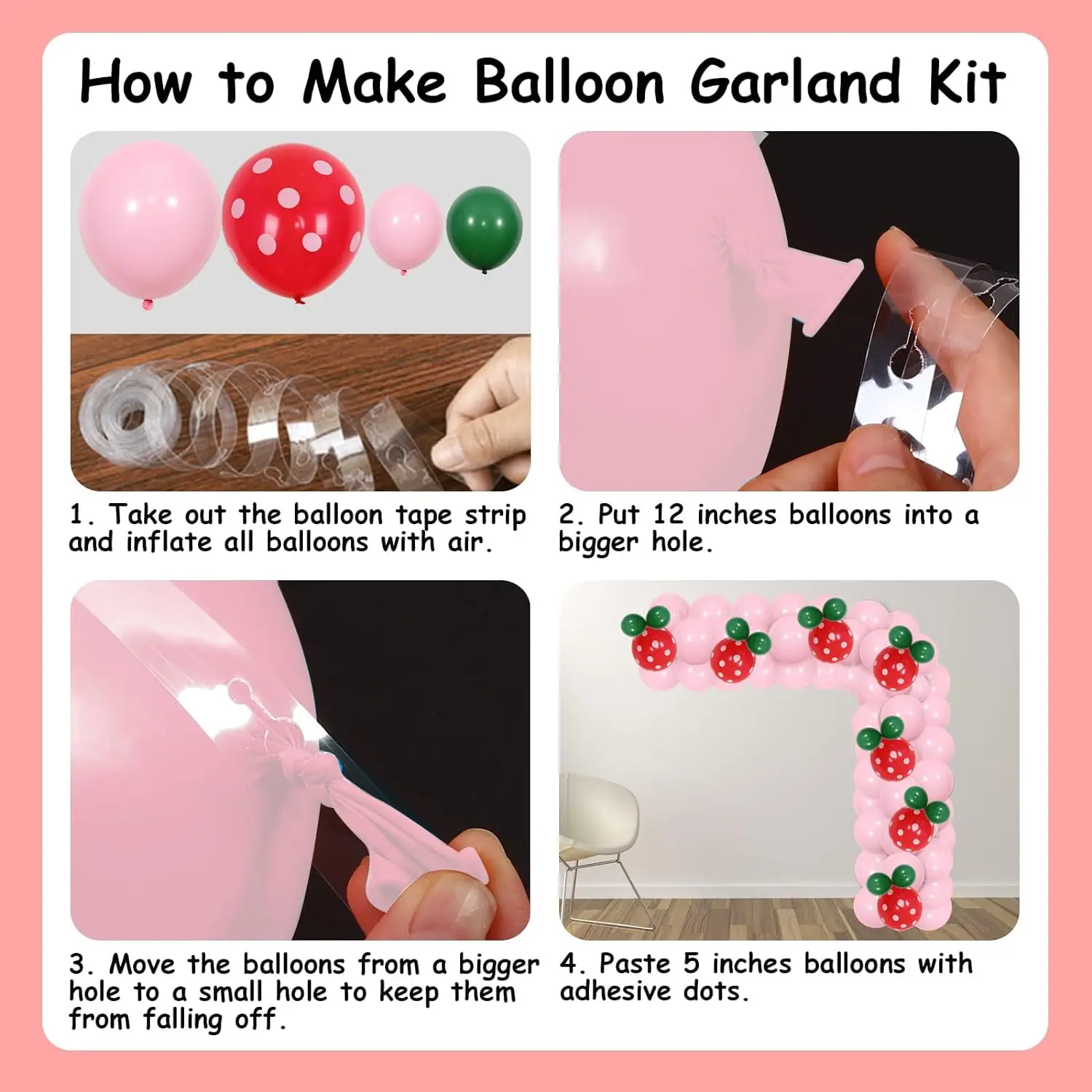 How to Make Balloon Garland Kit

1. Take out the balloon tape strip and inflate all balloons with air.

2. Put 12 inches balloons into a bigger hole.

3. Move the balloons from a bigger hole to a small hole to keep them from falling off.

4. Paste 5 inches balloons with adhesive dots.