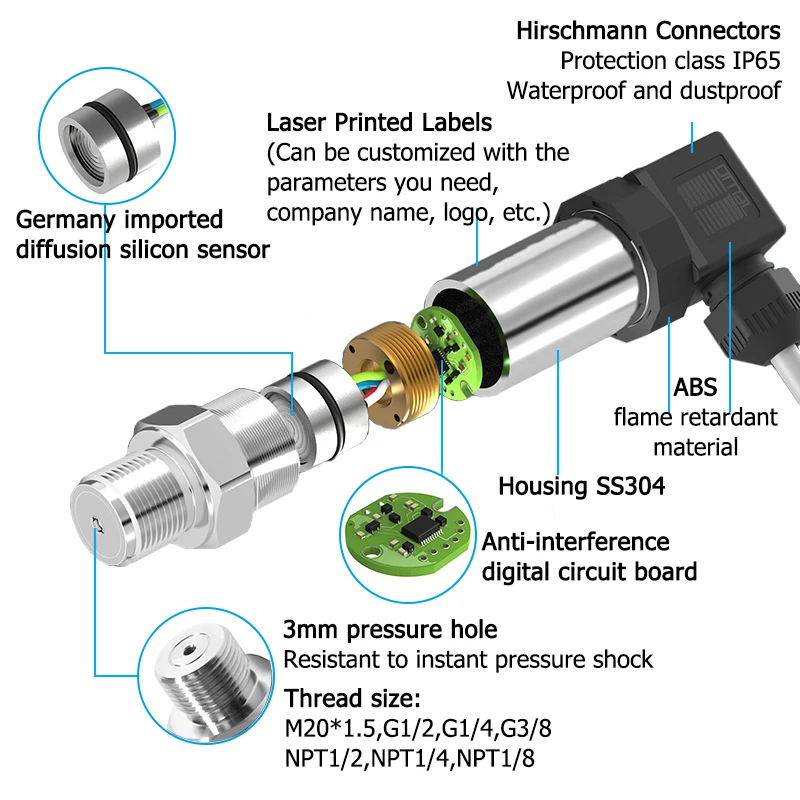 Hirschmann Connectors
Protection class IP65
Waterproof and dustproof

Laser Printed Labels
(Can be customized with the parameters you need, company name, logo, etc.)

Germany imported diffusion silicon sensor

ABS
flame retardant material

Housing SS304

Anti-interference digital circuit board

3mm pressure hole
Resistant to instant pressure shock

Thread size:
M20*1.5,G1/2,G1/4,G3/8
NPT1/2,NPT1/4,NPT1/8