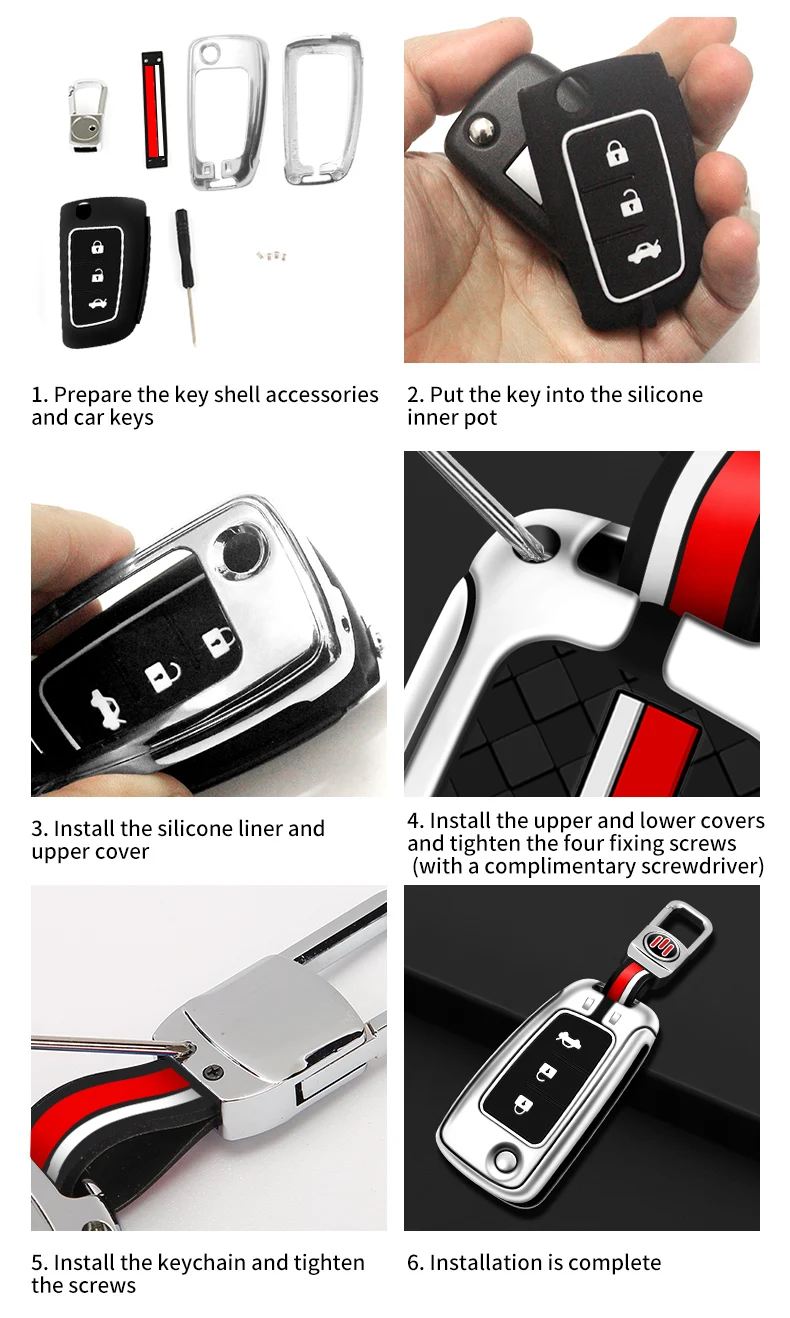 1. Prepare the key shell accessories and car keys

2. Put the key into the silicone inner pot

3. Install the silicone liner and upper cover

4. Install the upper and lower covers and tighten the four fixing screws (with a complimentary screwdriver)

5. Install the keychain and tighten the screws

6. Installation is complete