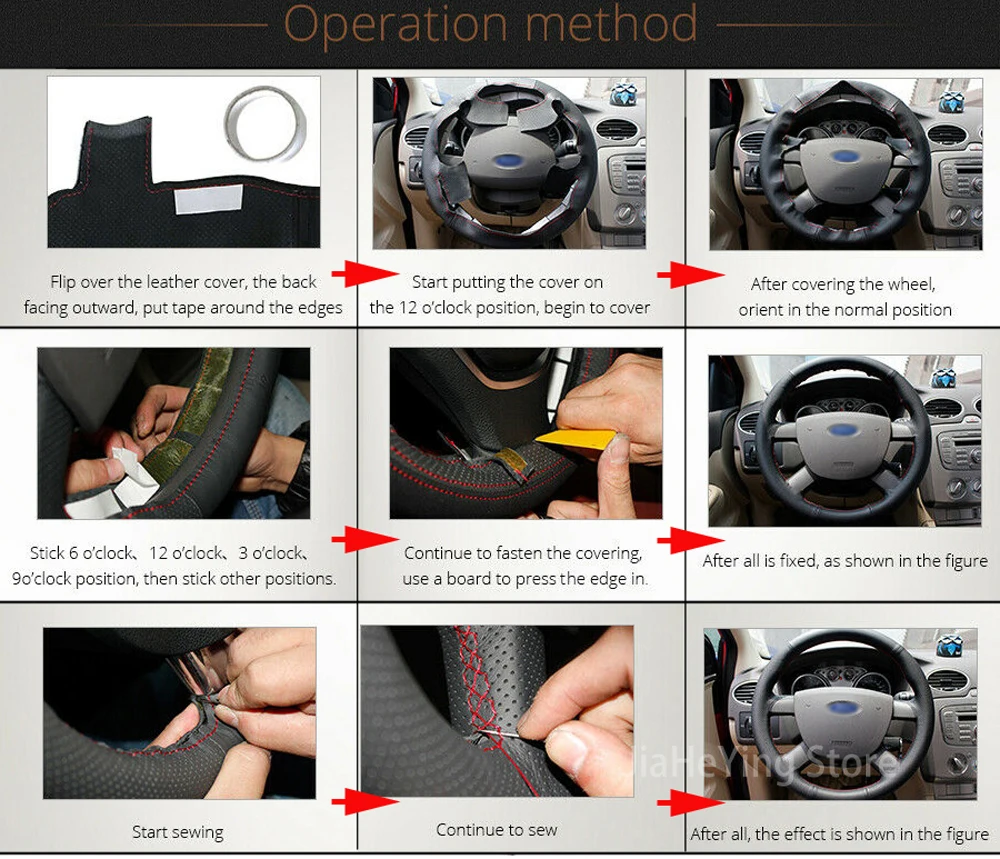 Operation method

Flip over the leather cover, the back facing outward, put tape around the edges

Start putting the cover on the 12 o'clock position, begin to cover

After covering the wheel, orient in the normal position

Stick 6 o'clock、12 o'clock、3 o'clock、9o'clock position, then stick other positions.

Continue to fasten the covering, use a board to press the edge in.

After all is fixed, as shown in the figure

Start sewing

Continue to sew

JiaHeYing Store

After all, the effect is shown in the figure