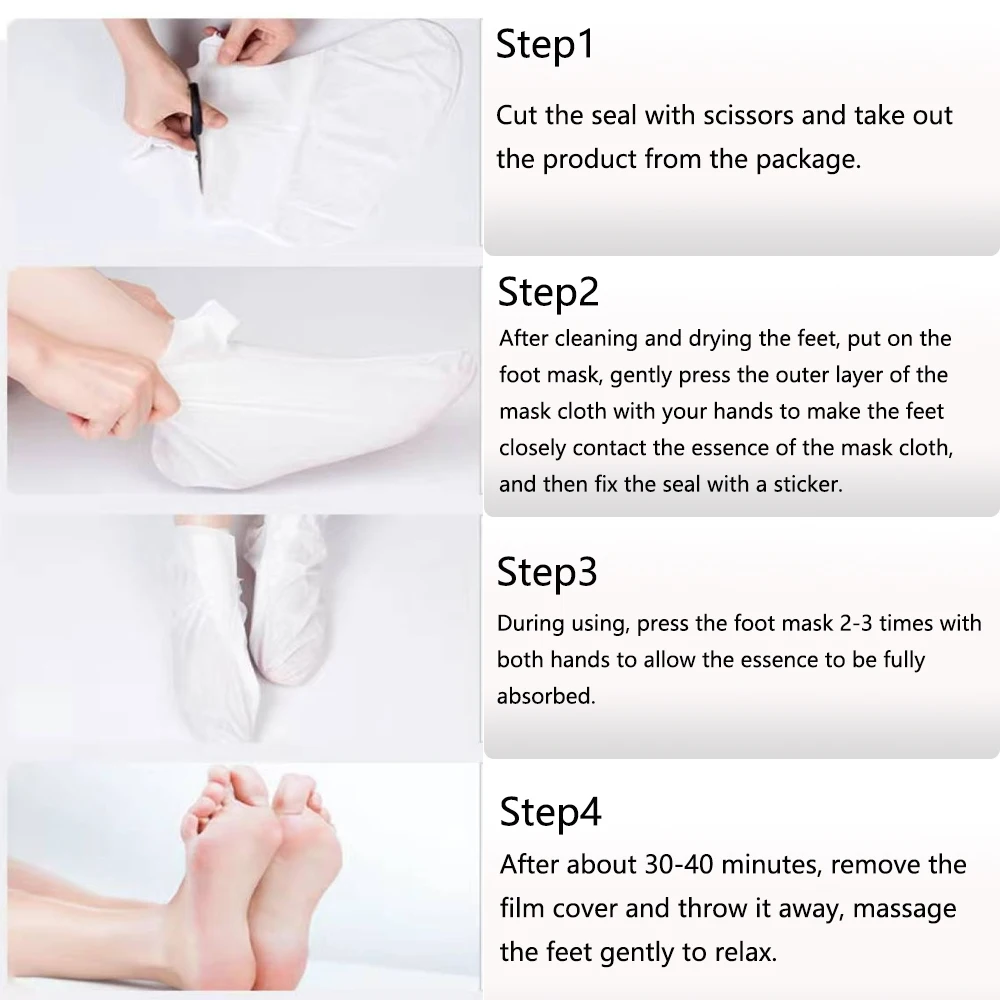 Step1

Cut the seal with scissors and take out the product from the package.

Step2

After cleaning and drying the feet, put on the foot mask, gently press the outer layer of the mask cloth with your hands to make the feet closely contact the essence of the mask cloth, and then fix the seal with a sticker.

Step3

During using, press the foot mask 2-3 times with both hands to allow the essence to be fully absorbed.

Step4

After about 30-40 minutes, remove the film cover and throw it away, massage the feet gently to relax.