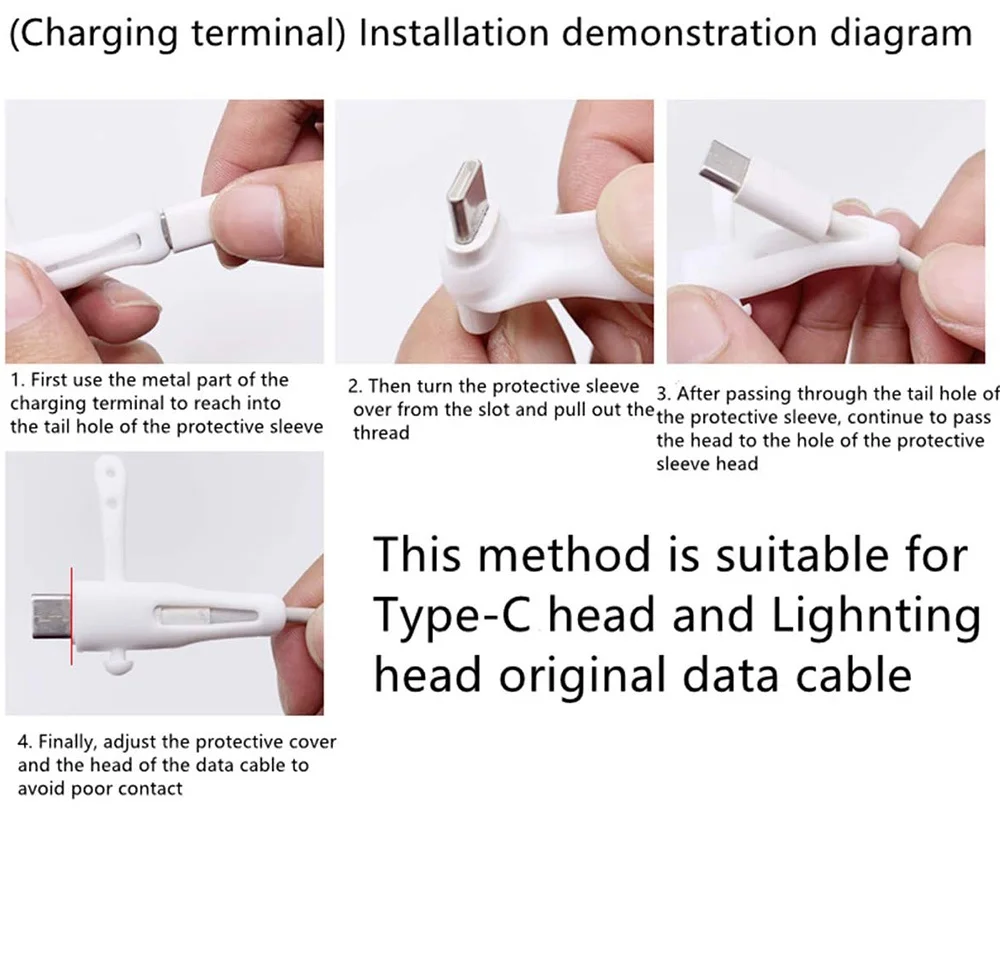 (Charging terminal) Installation demonstration diagram

1. First use the metal part of the charging terminal to reach into the tail hole of the protective sleeve

2. Then turn the protective sleeve over from the slot and pull out the thread

3. After passing through the tail hole of the protective sleeve, continue to pass the head to the hole of the protective sleeve head

4. Finally, adjust the protective cover and the head of the data cable to avoid poor contact

This method is suitable for Type-C head and Lighnting head original data cable