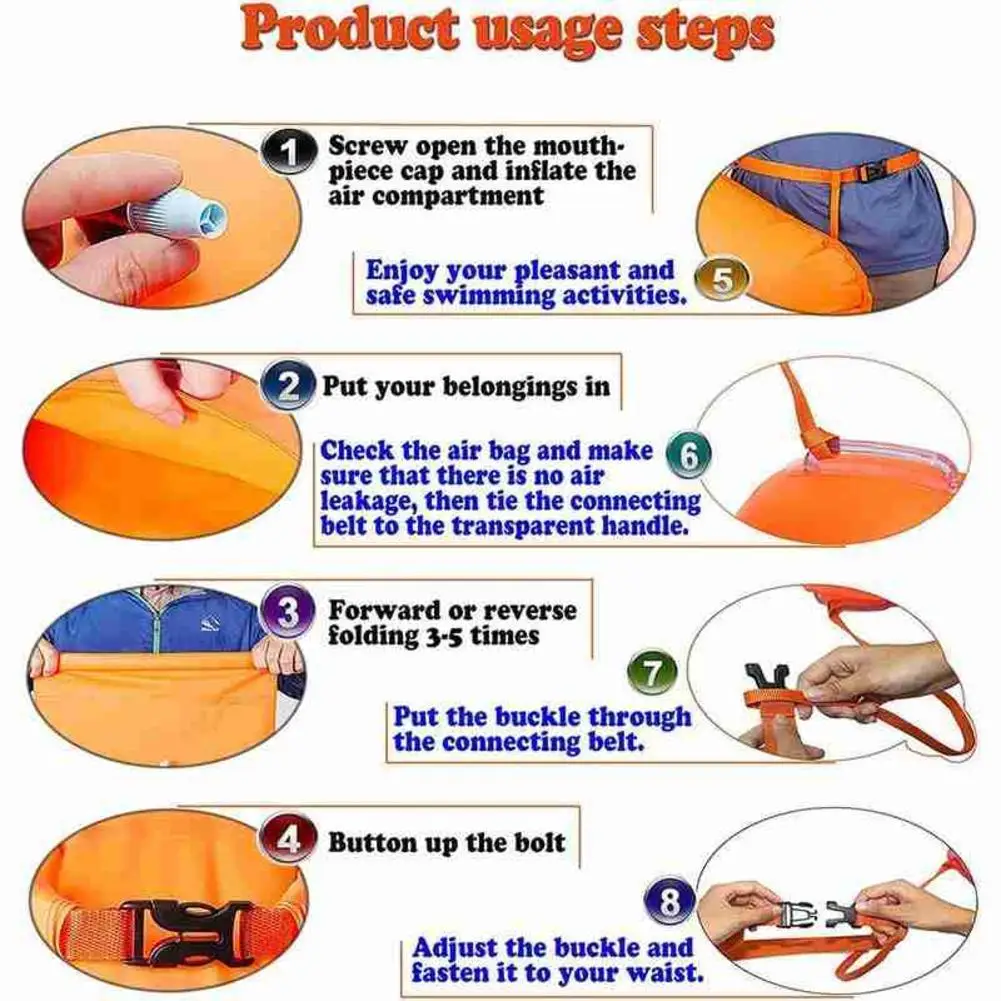 Product usage steps

1 Screw open the mouthpiece cap and inflate the air compartment

Enjoy your pleasant and safe swimming activities. 5

2 Put your belongings in

Check the air bag and make sure that there is no air leakage, then tie the connecting belt to the transparent handle. 6

3 Forward or reverse folding 3-5 times

7 Put the buckle through the connecting belt.

4 Button up the bolt

8 Adjust the buckle and fasten it to your waist.