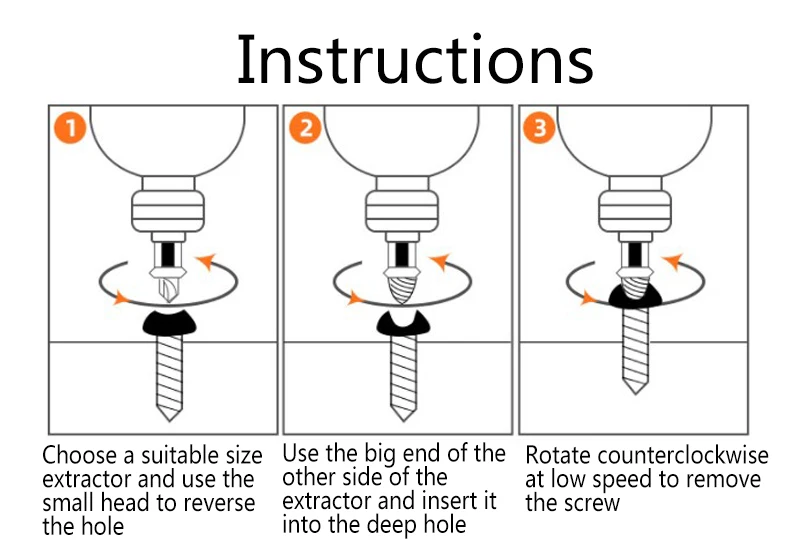 Instructions

1

Choose a suitable size extractor and use the small head to reverse the hole

2

Use the big end of the other side of the extractor and insert it into the deep hole

3

Rotate counterclockwise at low speed to remove the screw