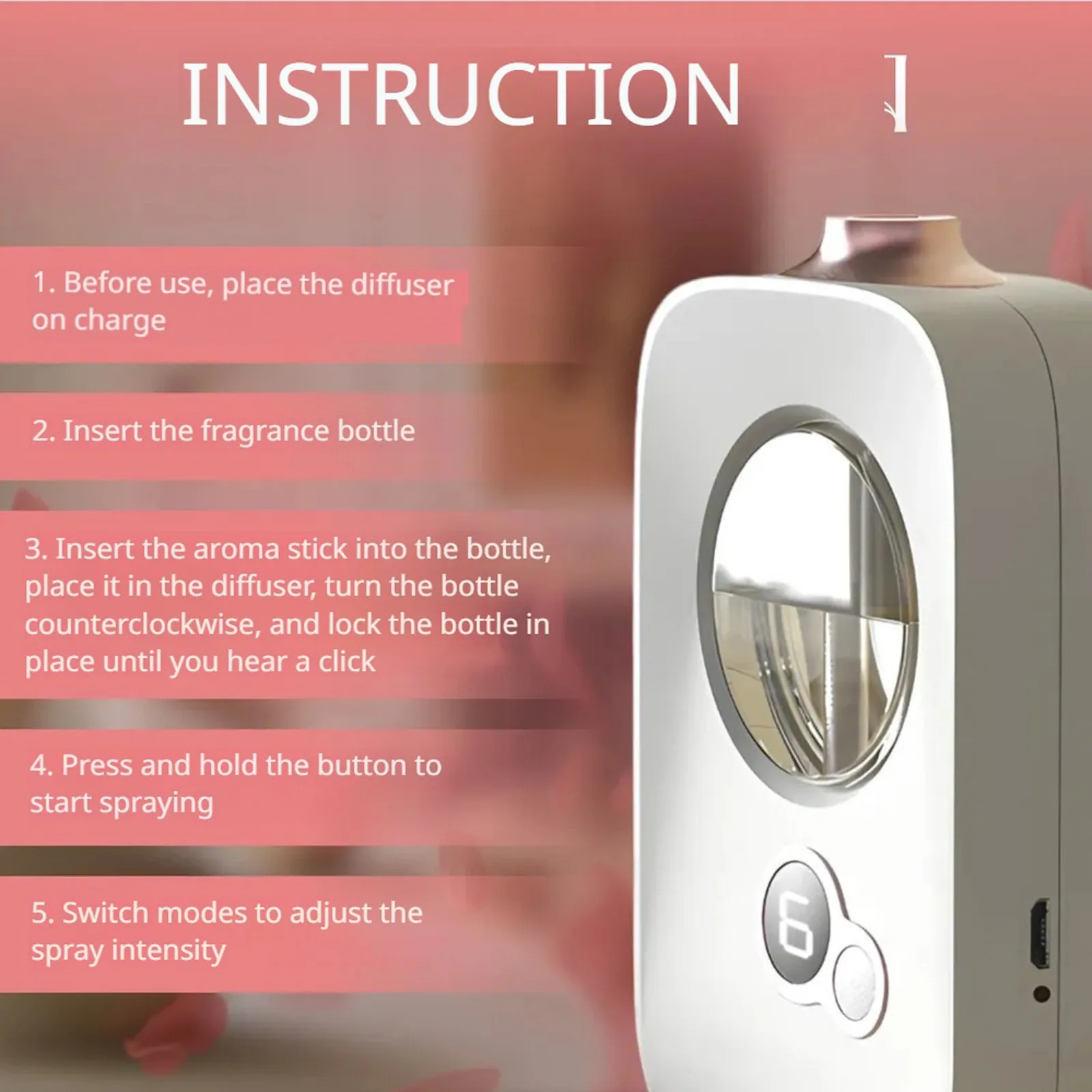 INSTRUCTION

1. Before use, place the diffuser on charge

2. Insert the fragrance bottle

3. Insert the aroma stick into the bottle, place it in the diffuser, turn the bottle counterclockwise, and lock the bottle in place until you hear a click

4. Press and hold the button to start spraying

5. Switch modes to adjust the spray intensity

6