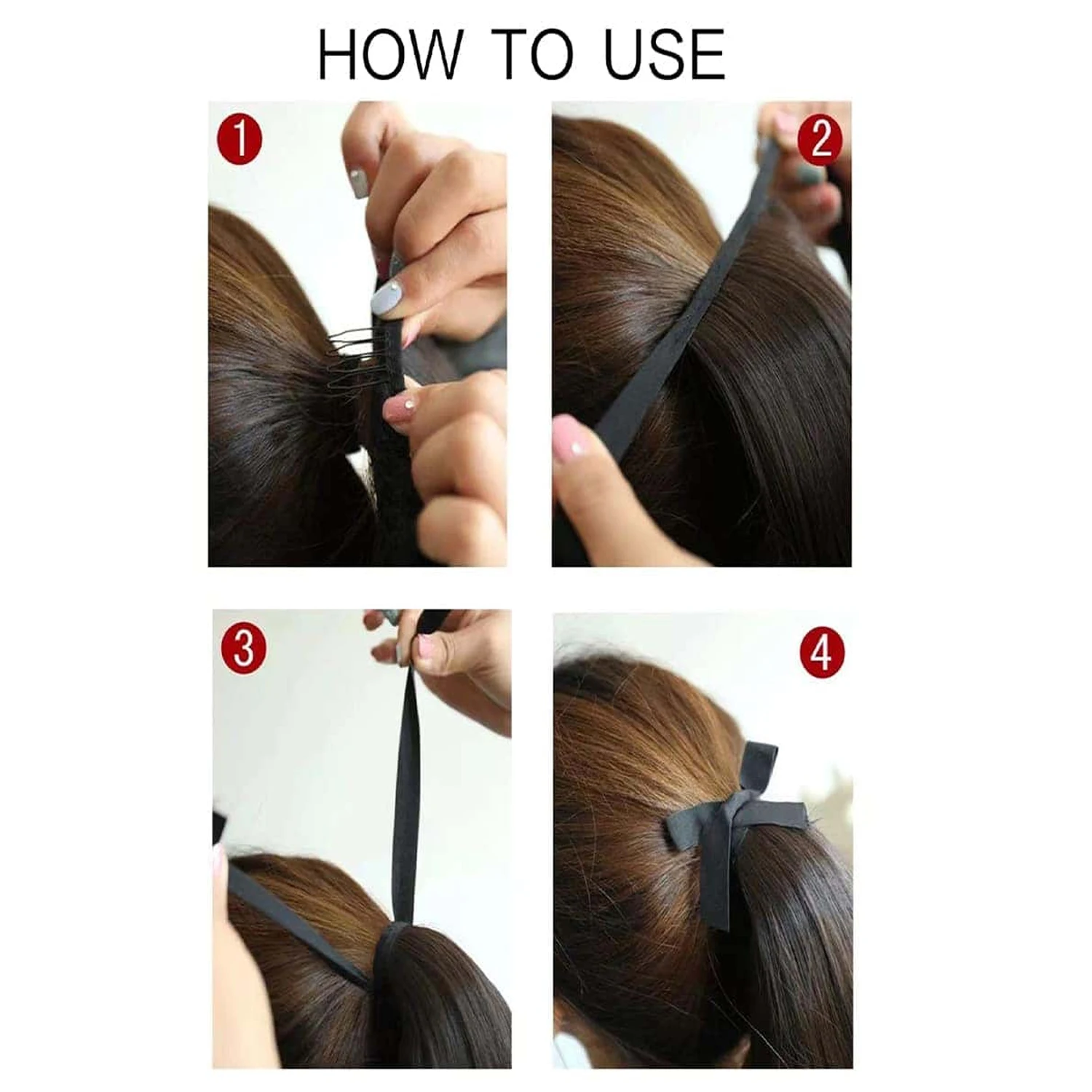 HOW TO USE

1

2

3

4