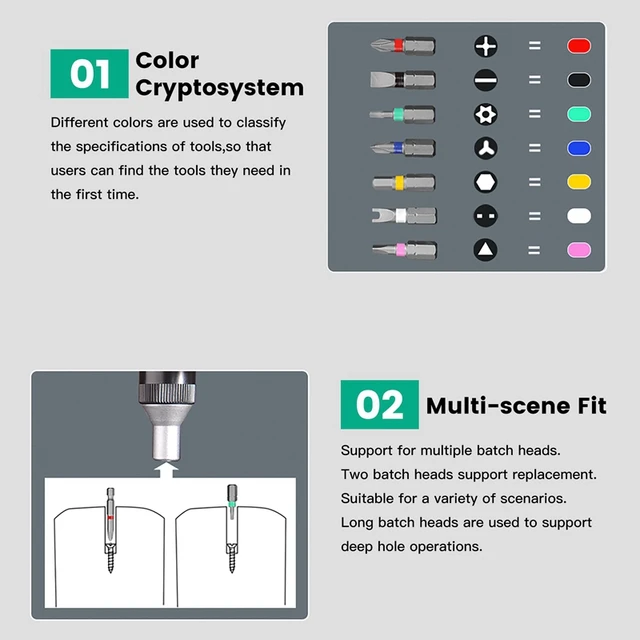 01 Color Cryptosystem

Different colors are used to classify the specifications of tools,so that users can find the tools they need in the first time.

=
=
=
=
=
=
=

02 Multi-scene Fit

Support for multiple batch heads.
Two batch heads support replacement.
Suitable for a variety of scenarios.
Long batch heads are used to support deep hole operations.