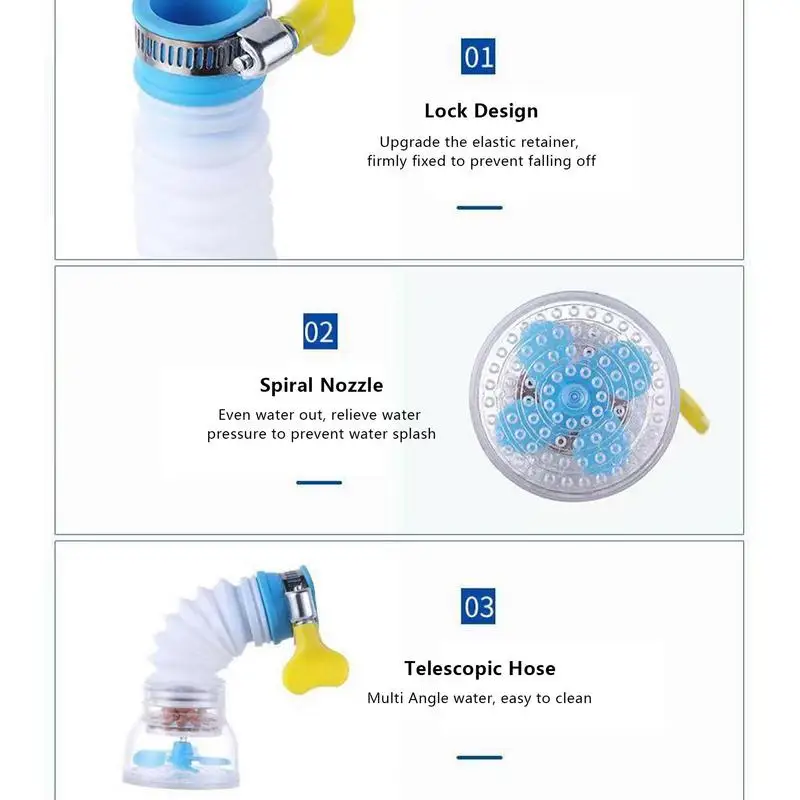 01

Lock Design

Upgrade the elastic retainer, firmly fixed to prevent falling off

02

Spiral Nozzle

Even water out, relieve water pressure to prevent water splash

03

Telescopic Hose

Multi Angle water, easy to clean