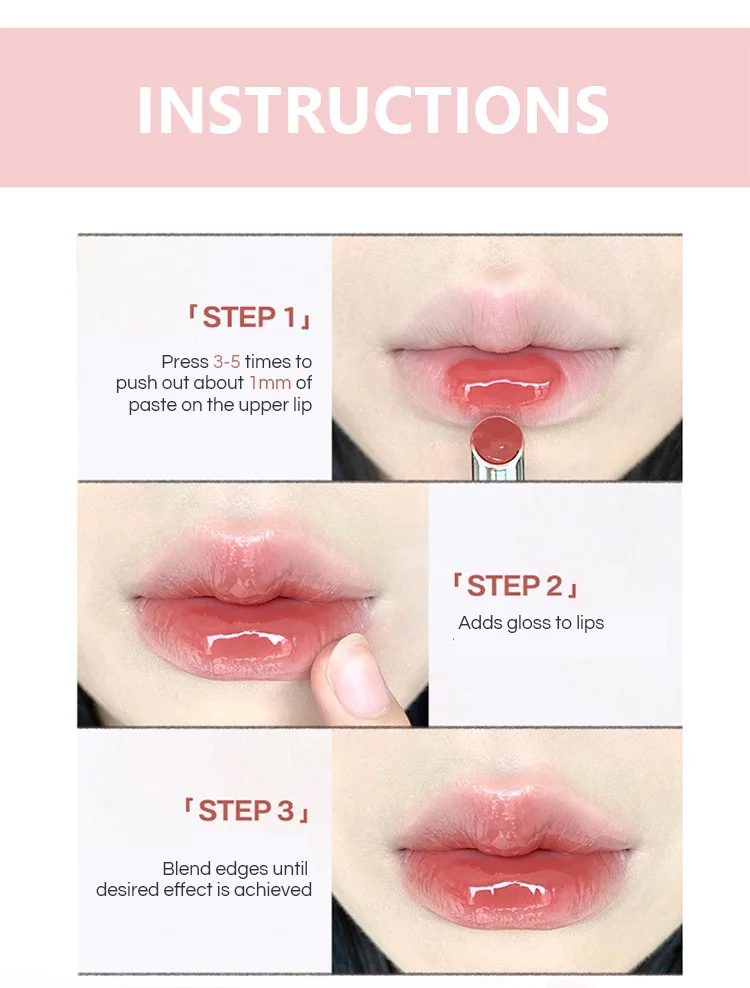 INSTRUCTIONS

「STEP 1」

Press 3-5 times to push out about 1mm of paste on the upper lip

「STEP 2」

Adds gloss to lips

「STEP 3」

Blend edges until desired effect is achieved