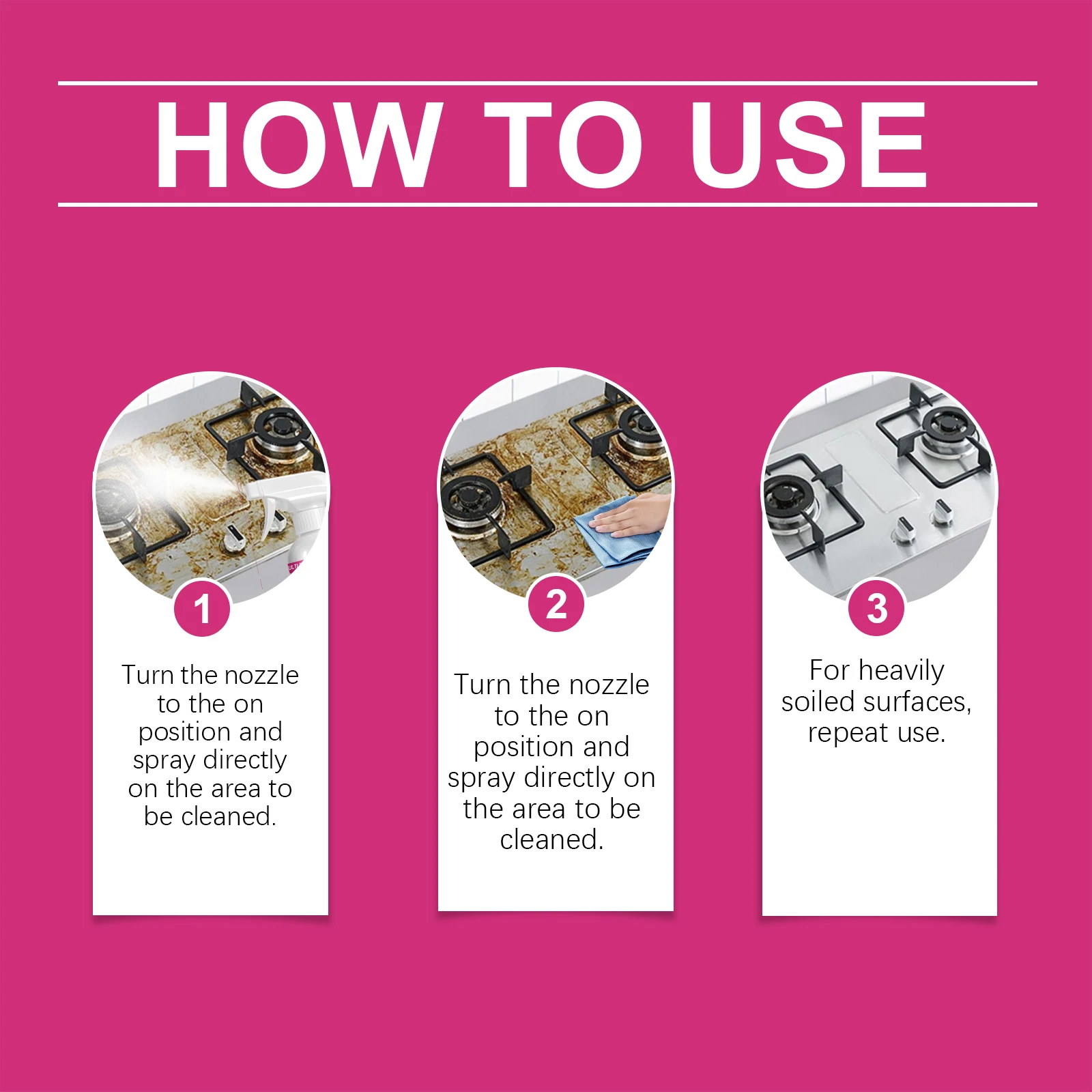 HOW TO USE

1

Turn the nozzle to the on position and spray directly on the area to be cleaned.

2

Turn the nozzle to the on position and spray directly on the area to be cleaned.

3

For heavily soiled surfaces, repeat use.