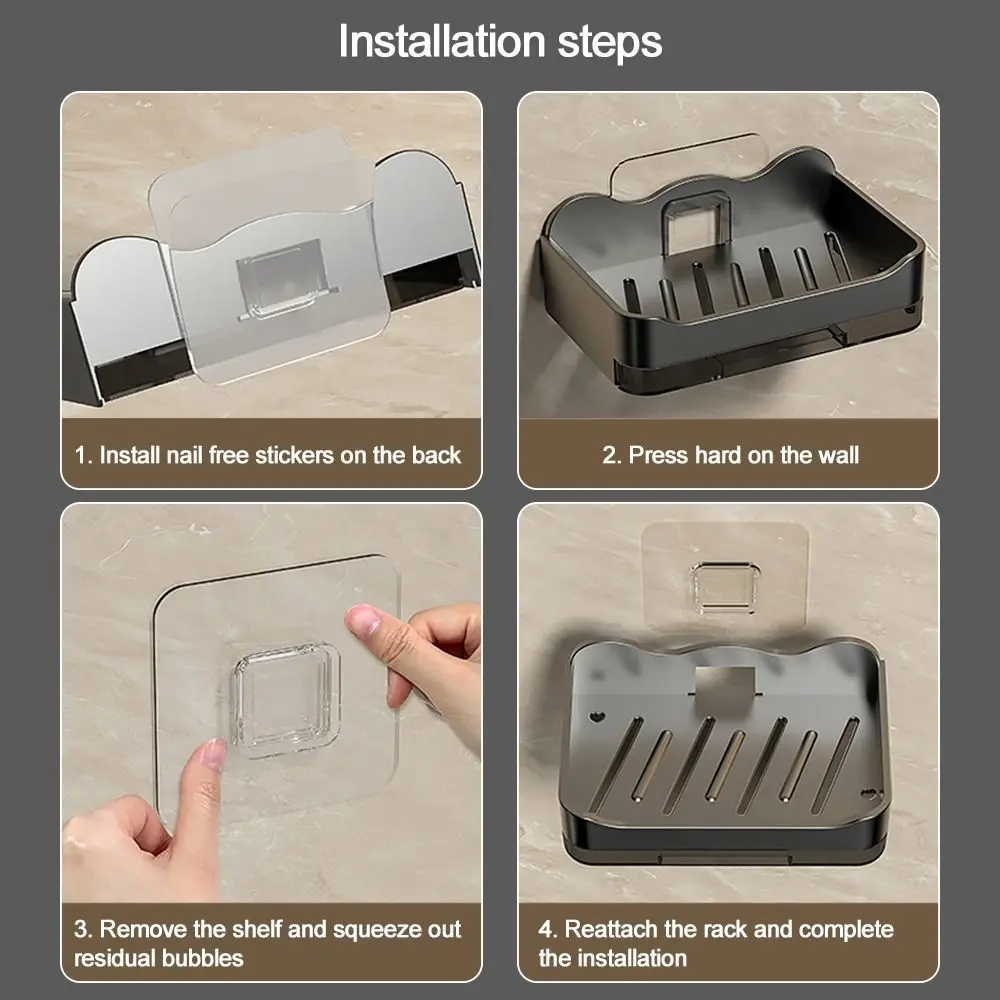 Installation steps

1. Install nail free stickers on the back

2. Press hard on the wall

3. Remove the shelf and squeeze out residual bubbles

4. Reattach the rack and complete the installation