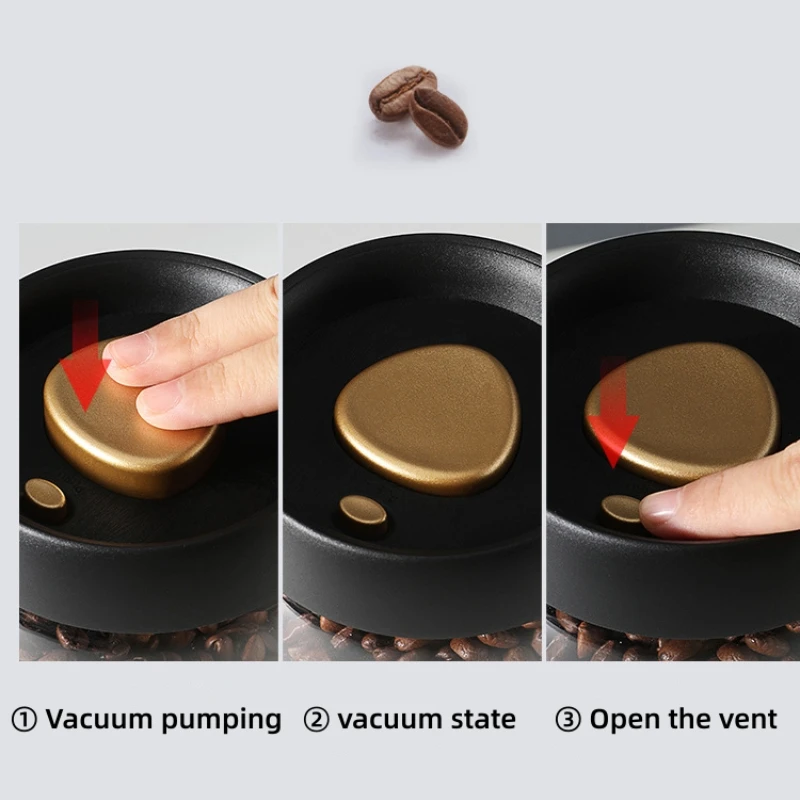 ① Vacuum pumping ② vacuum state ③ Open the vent