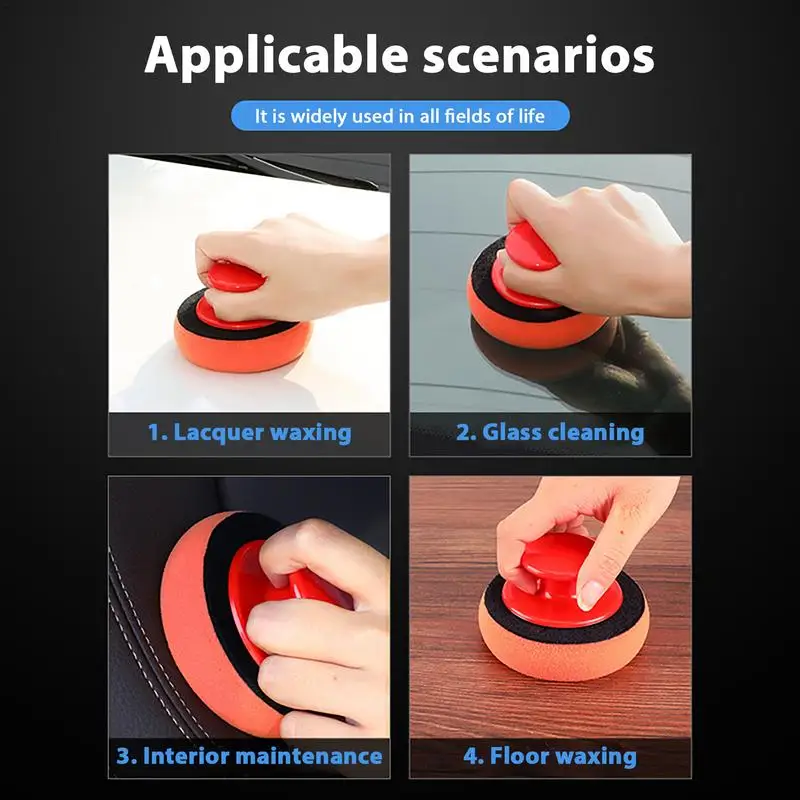 Applicable scenarios

It is widely used in all fields of life

1. Lacquer waxing

2. Glass cleaning

3. Interior maintenance

4. Floor waxing