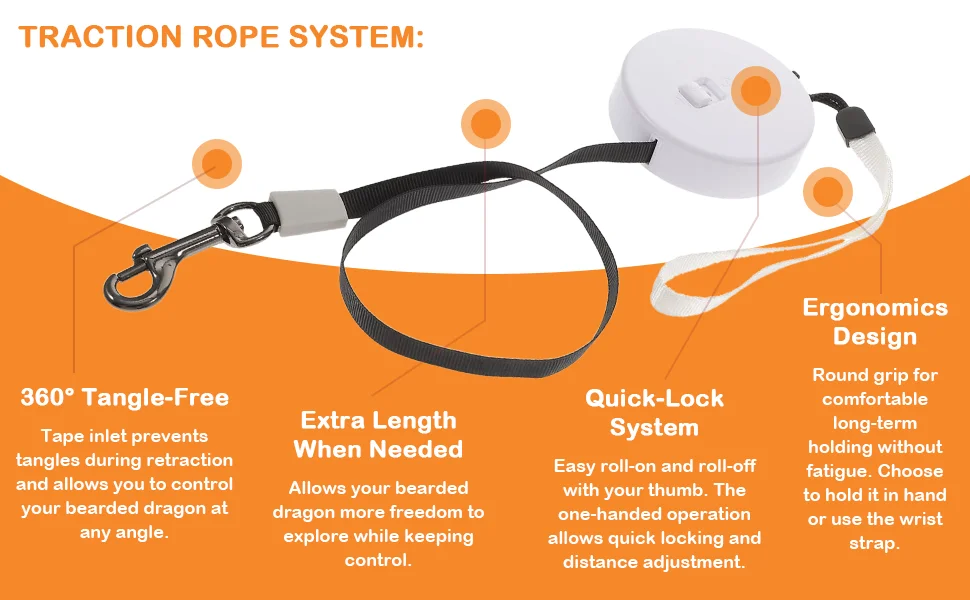 TRACTION ROPE SYSTEM:

360° Tangle-Free

Tape inlet prevents tangles during retraction and allows you to control your bearded dragon at any angle.

Extra Length When Needed

Allows your bearded dragon more freedom to explore while keeping control.

Quick-Lock System

Easy roll-on and roll-off with your thumb. The one-handed operation allows quick locking and distance adjustment.

Ergonomics Design

Round grip for comfortable long-term holding without fatigue. Choose to hold it in hand or use the wrist strap.