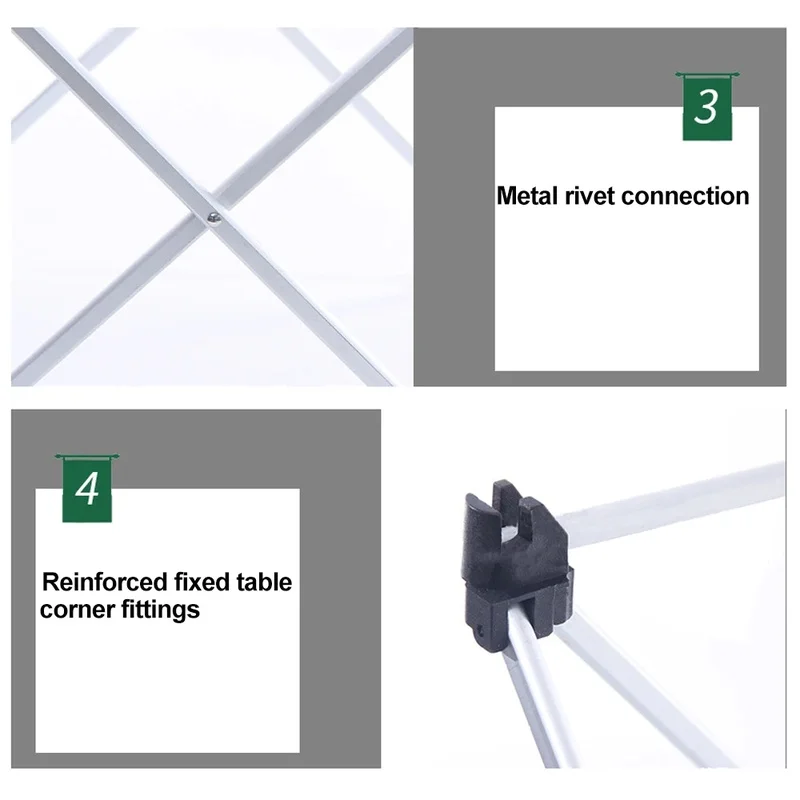 3

Metal rivet connection

4

Reinforced fixed table corner fittings